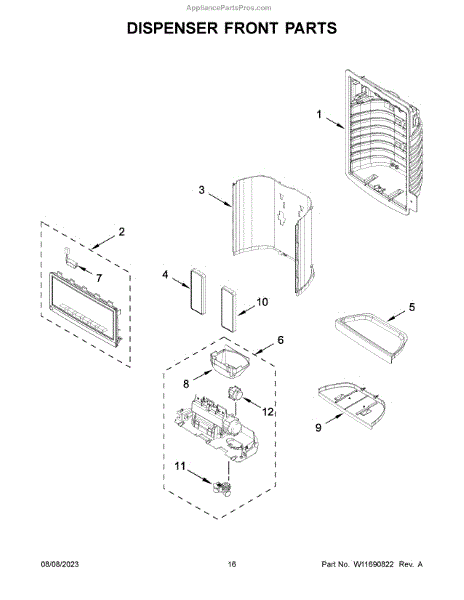 AppliancePartsPros.com

DISPENSER FRONT PARTS

1

3

2

7

4

10

5

6

8

12

9

11

08/08/2023

16

Part No. W11690822 Rev. A