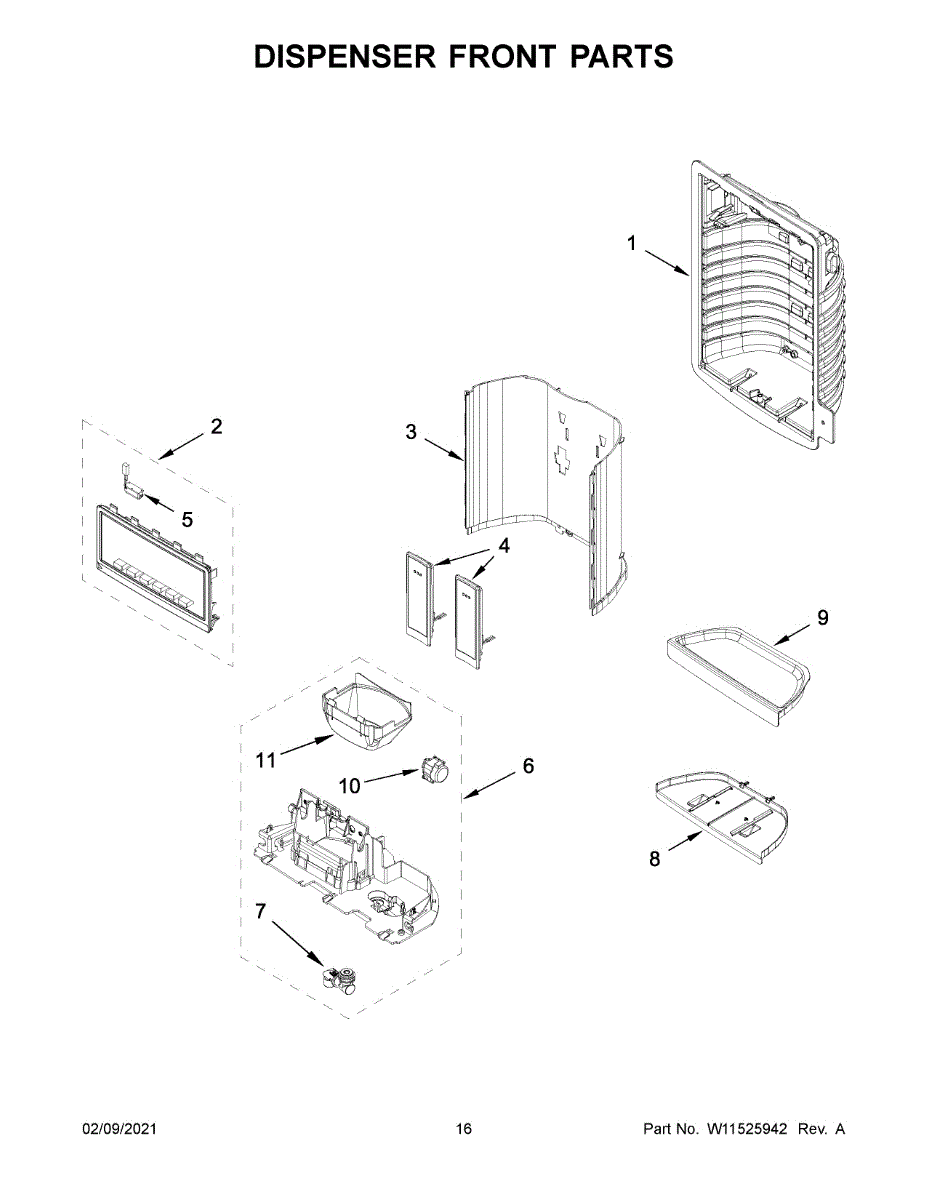 DISPENSER FRONT PARTS

1

2

3

5

4

9

11

10

6

8

7

02/09/2021

16

Part No. W11525942 Rev. A