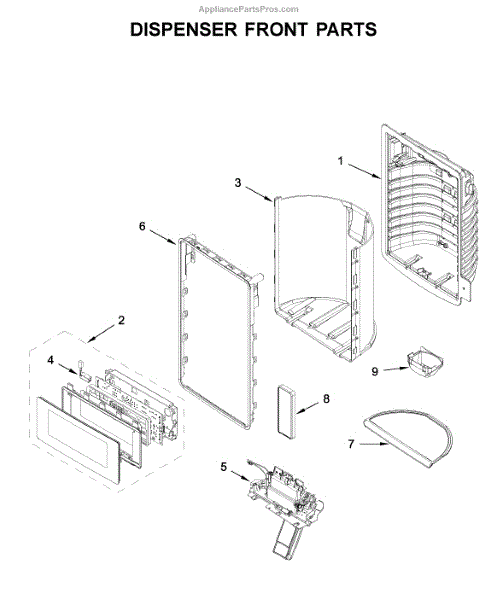 AppliancePartsPros.com

DISPENSER FRONT PARTS

1

3

6

2

4

9

8

7

5