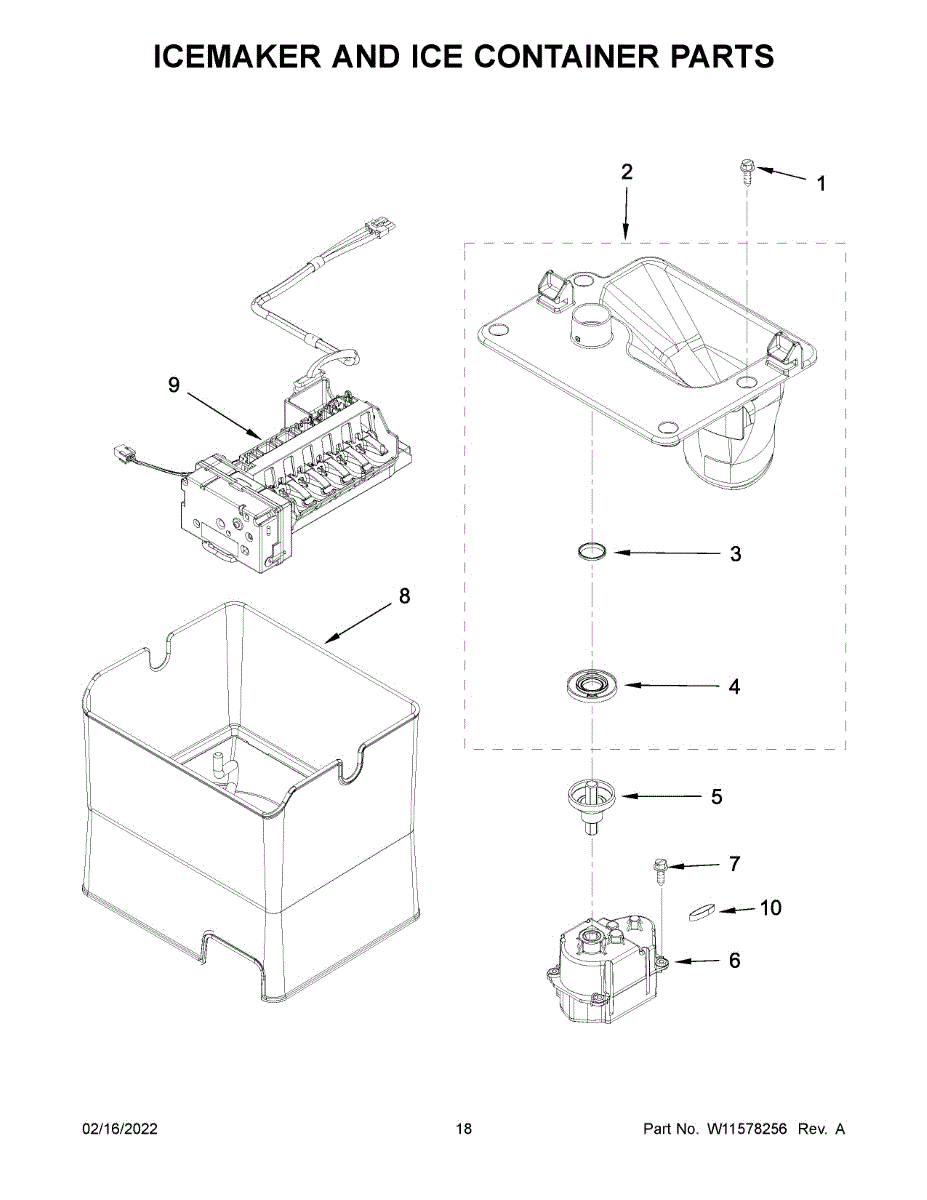 ICEMAKER AND ICE CONTAINER PARTS

2

1

9

3

8

4

5

7

10

6

02/16/2022

18

Part No. W11578256 Rev. A