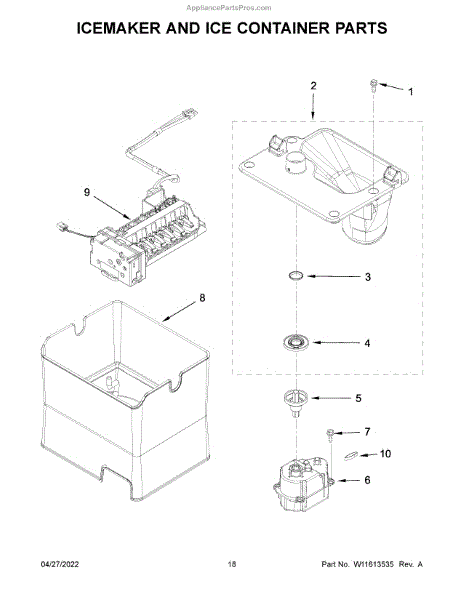 AppliancePartsPros.com

ICEMAKER AND ICE CONTAINER PARTS

2
1
9
3
8
4
5
7
10
6

04/27/2022
18
Part No. W11613535 Rev. A