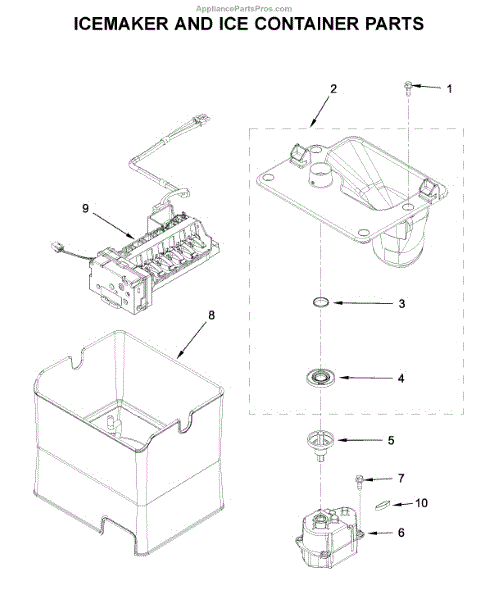 AppliancePartsPros.com

ICEMAKER AND ICE CONTAINER PARTS

2
1
9
3
8
4
5
7
10
6