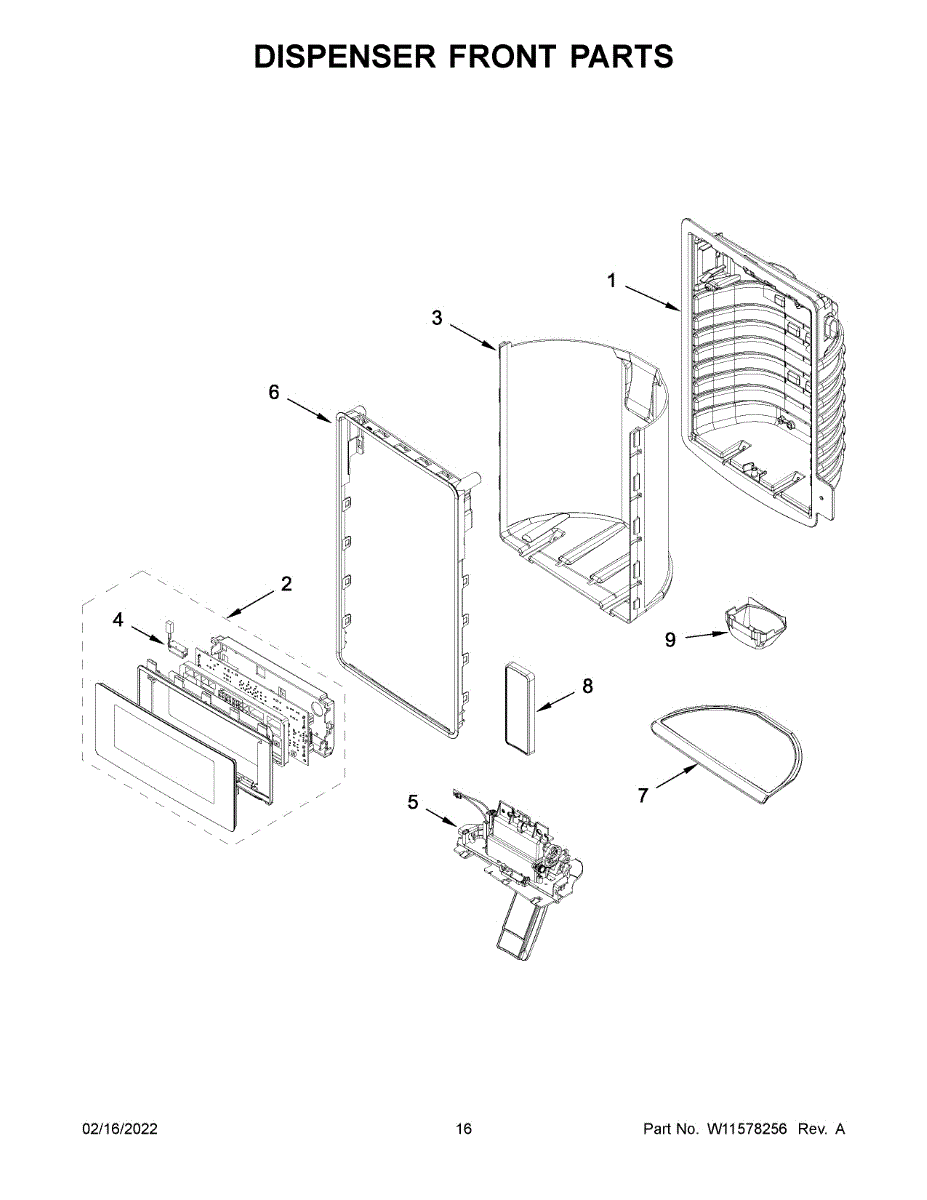 DISPENSER FRONT PARTS

1

3

6

2

4

9

8

7

5

02/16/2022

16

Part No. W11578256 Rev. A