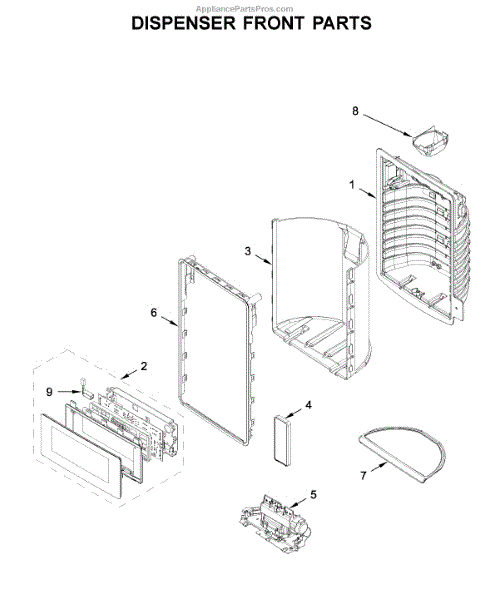 AppliancePartsPros.com

DISPENSER FRONT PARTS

8
1
3
6
2
9
4
7
5