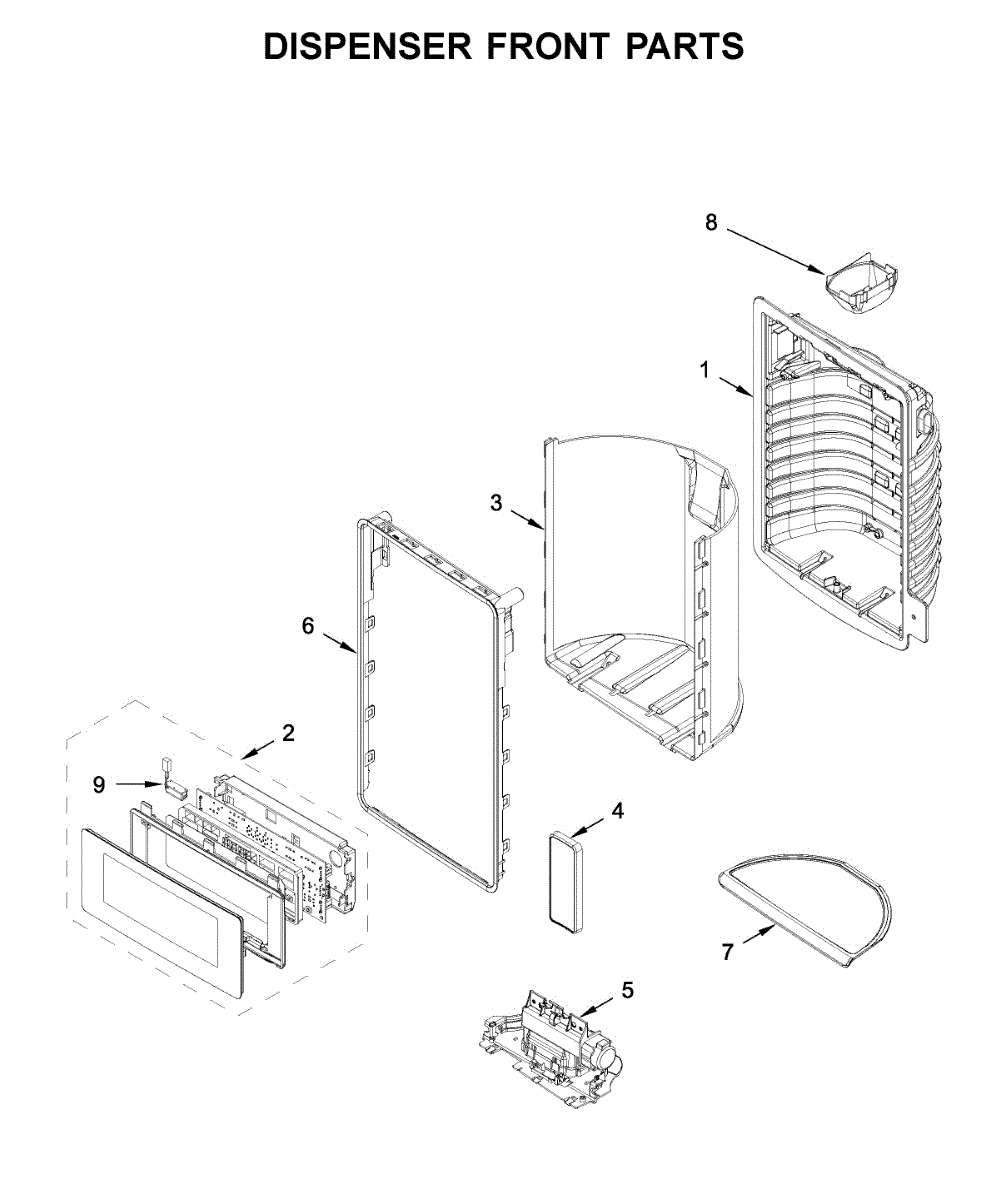 DISPENSER FRONT PARTS

8

1

3

6

2

9

4

7

5