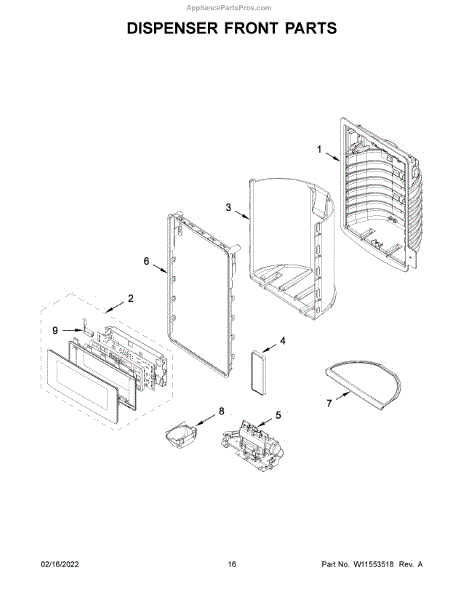 AppliancePartsPros.com

DISPENSER FRONT PARTS

1

3

6

2

9

4

7

8

5

02/16/2022

16

Part No. W11553518 Rev. A