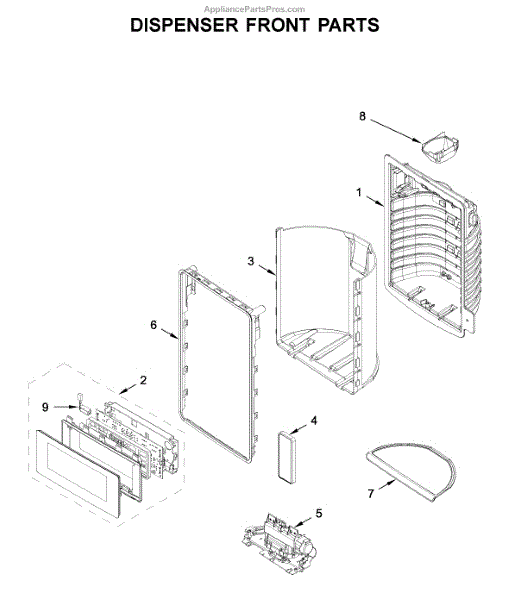 AppliancePartsPros.com

DISPENSER FRONT PARTS

8

1

3

6

2

9

4

7

5