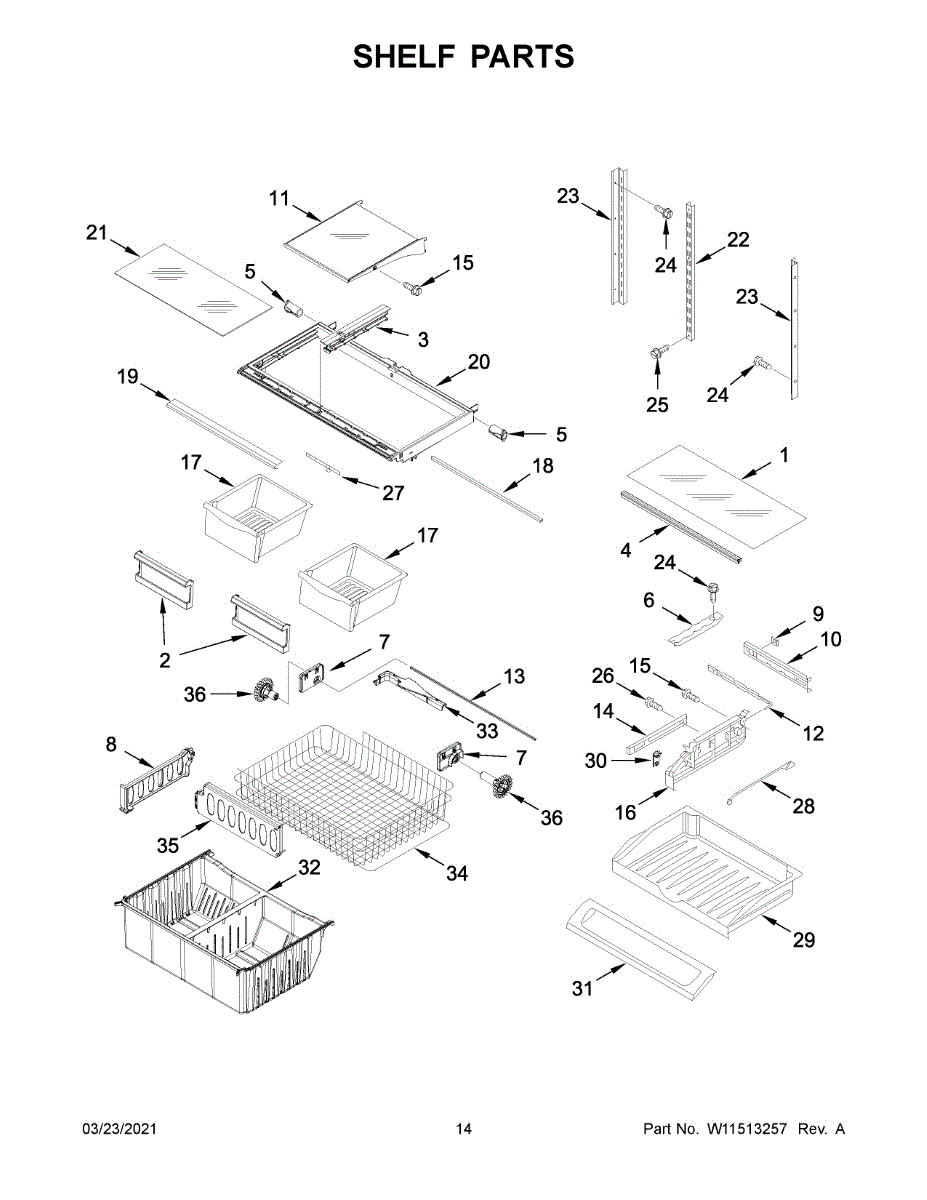 SHELF PARTS

11
21
5
15
3
20
19
5
17
27
18
17
2
7
36
13
33
8
7
36
35
34
32
23
24
22
23
25
24
1
4
24
6
9
10
26
15
14
12
30
16
28
29
31

03/23/2021 14 Part No. W11513257 Rev. A