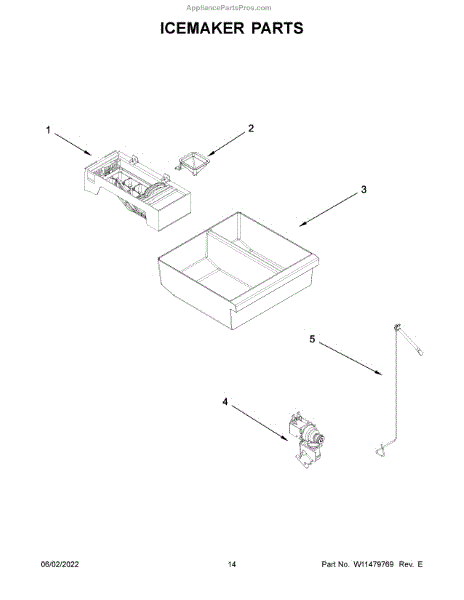 AppliancePartsPros.com

ICEMAKER PARTS

1

2

3

5

4

06/02/2022

14

Part No. W11479769 Rev. E