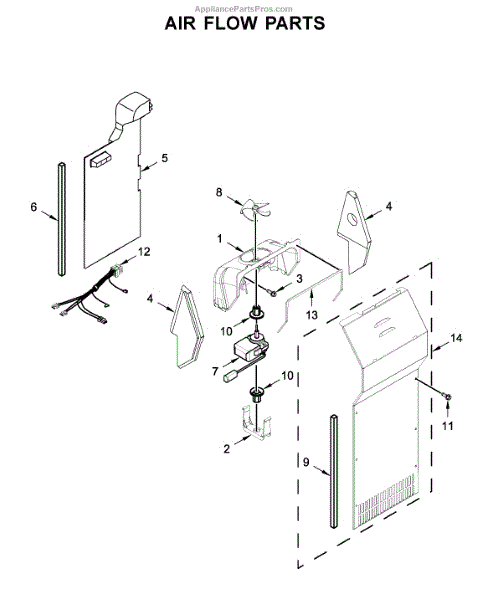 AppliancePartsPros.com
AIR FLOW PARTS

5
6
8
4
1
12
3
4
13
10
14
7
10
11
2
9