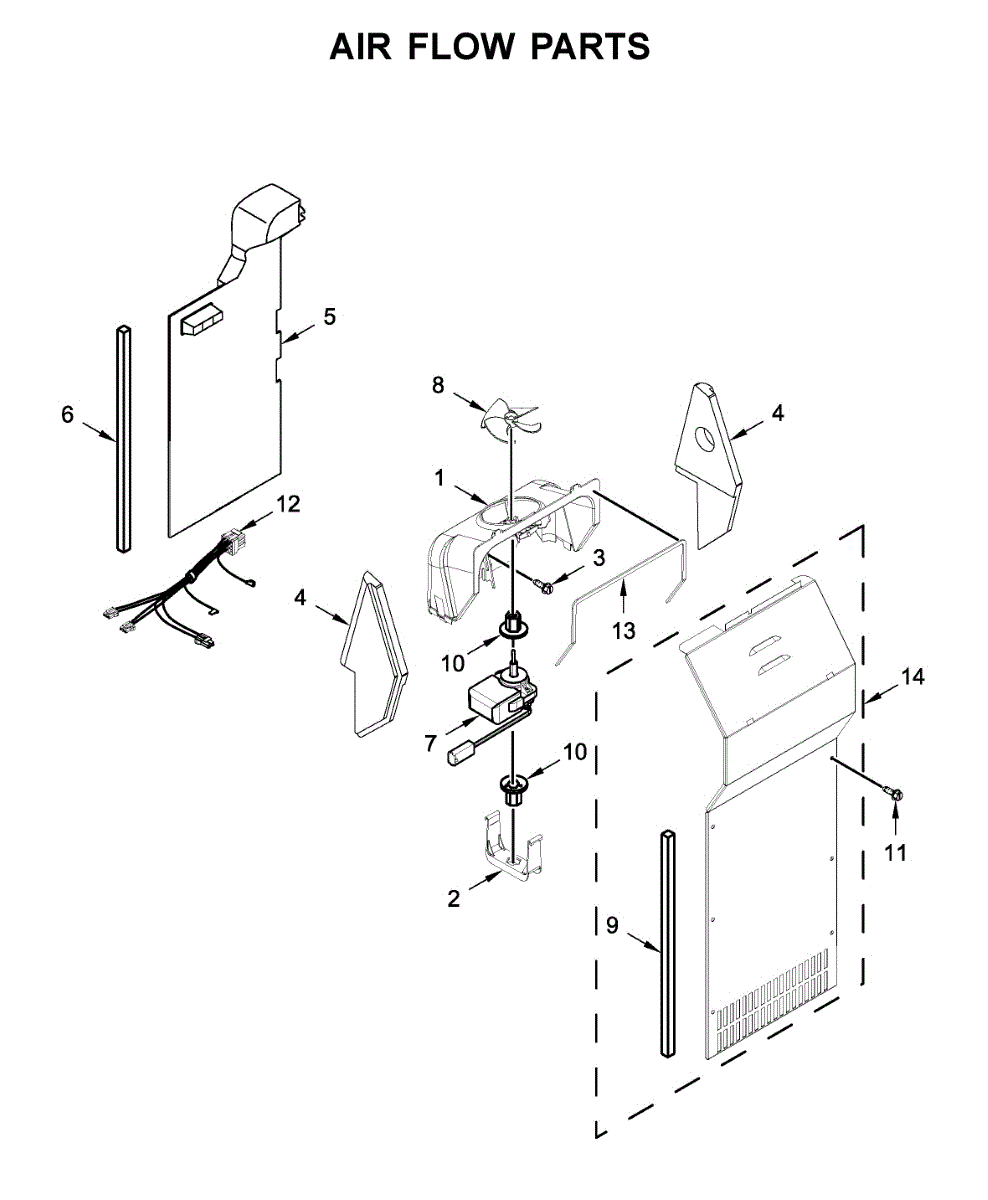 AIR FLOW PARTS

5

6

8

4

1

12

3

4

13

10

14

7

10

11

2

9