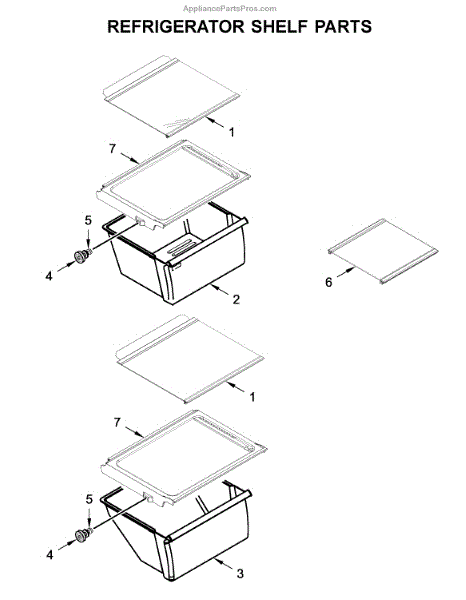 AppliancePartsPros.com

REFRIGERATOR SHELF PARTS

1
7
5
4
2
6
1
7
5
4
3