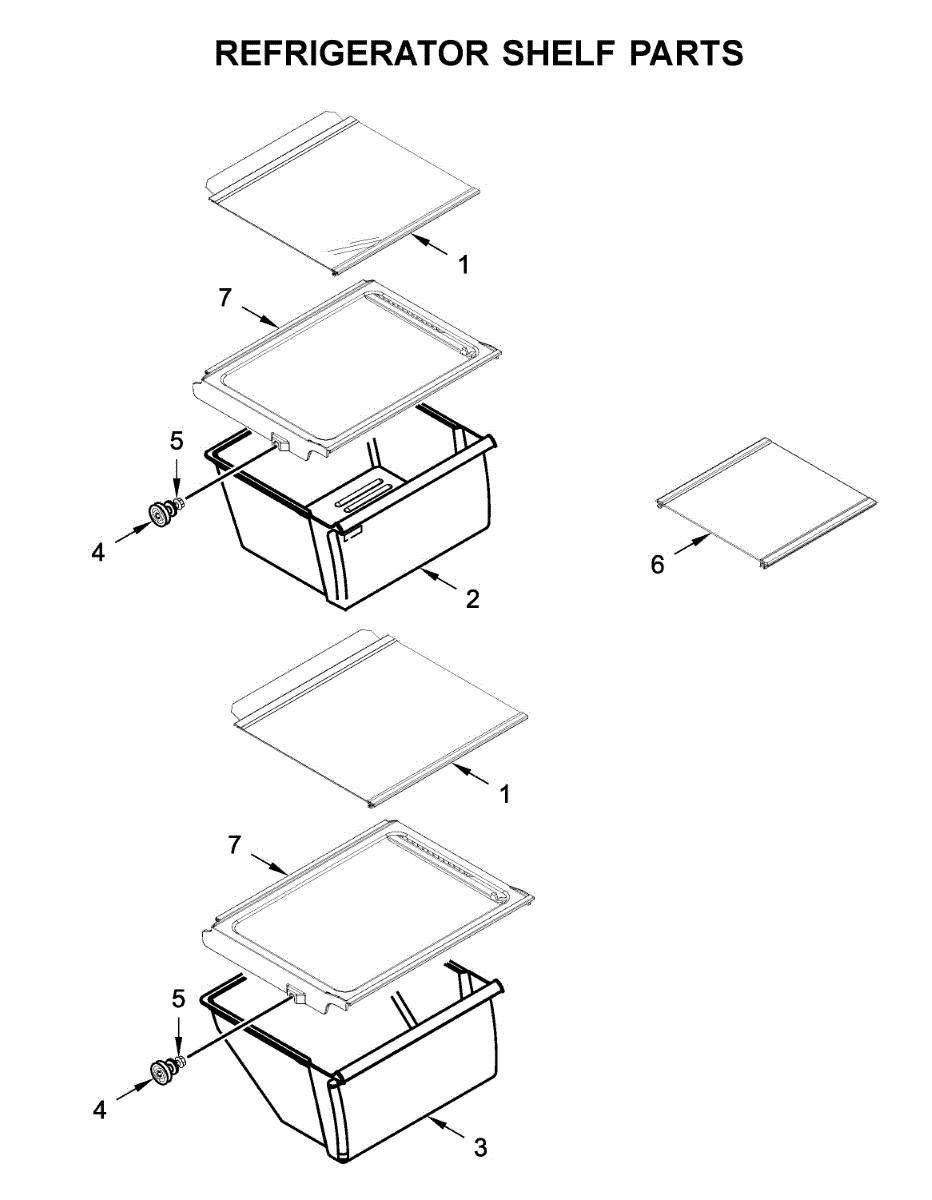 REFRIGERATOR SHELF PARTS

1

7

5

4

2

6

1

7

5

4

3