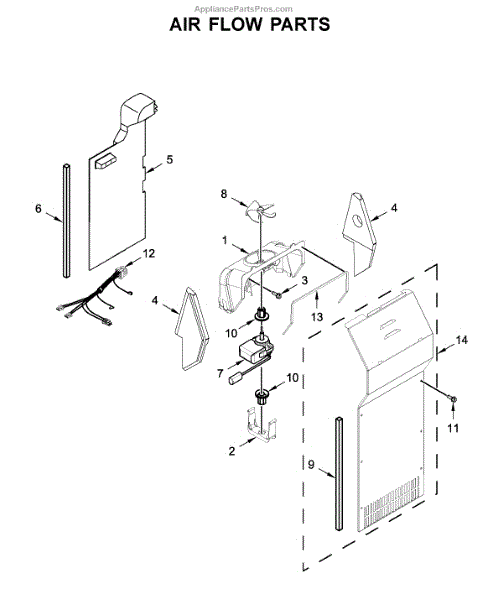 AppliancePartsPros.com
AIR FLOW PARTS

5
6
8
4
1
12
3
4
13
10
14
7
10
11
2
9