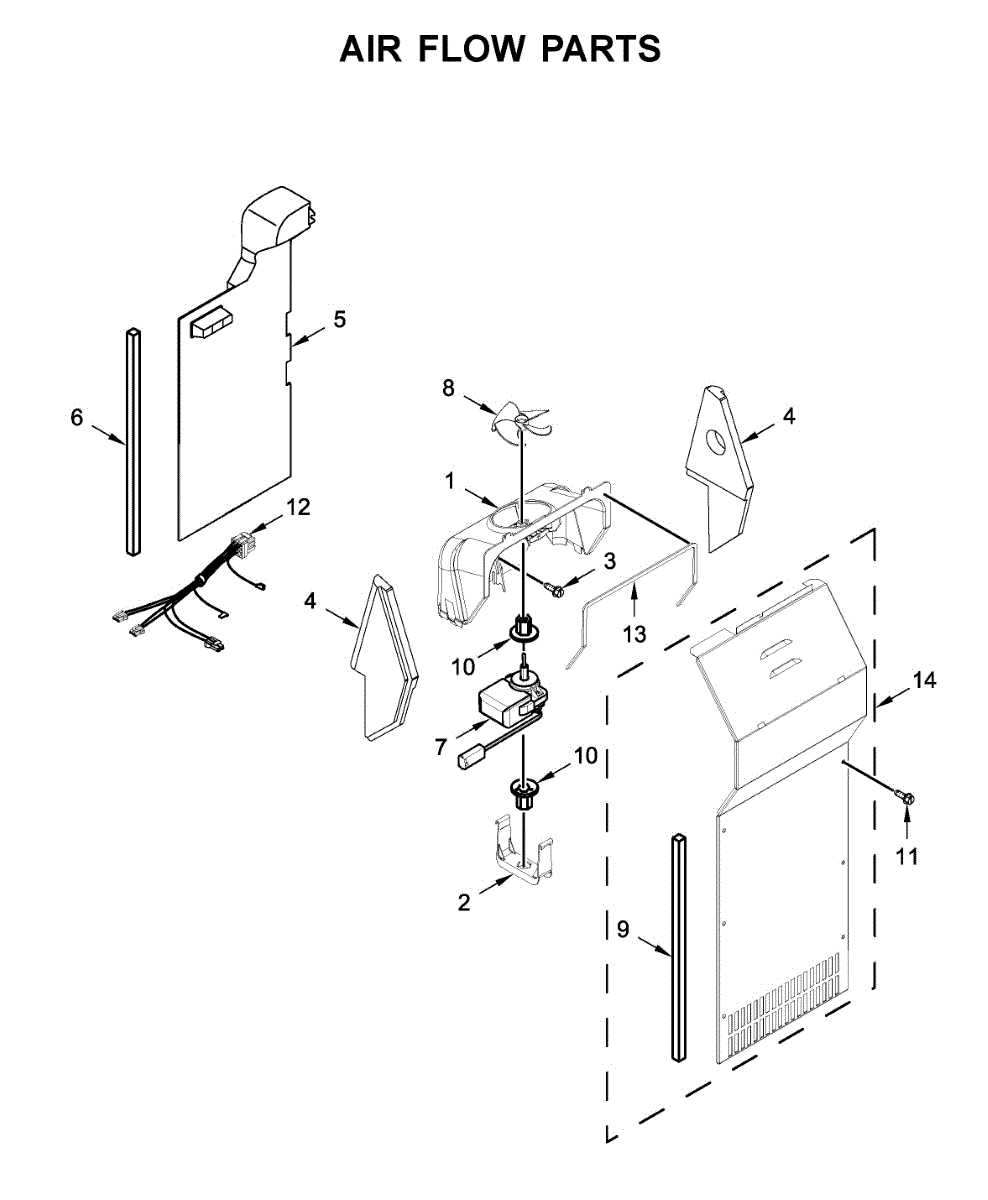 AIR FLOW PARTS

5
6
8
4
1
12
3
4
13
10
14
7
10
11
2
9