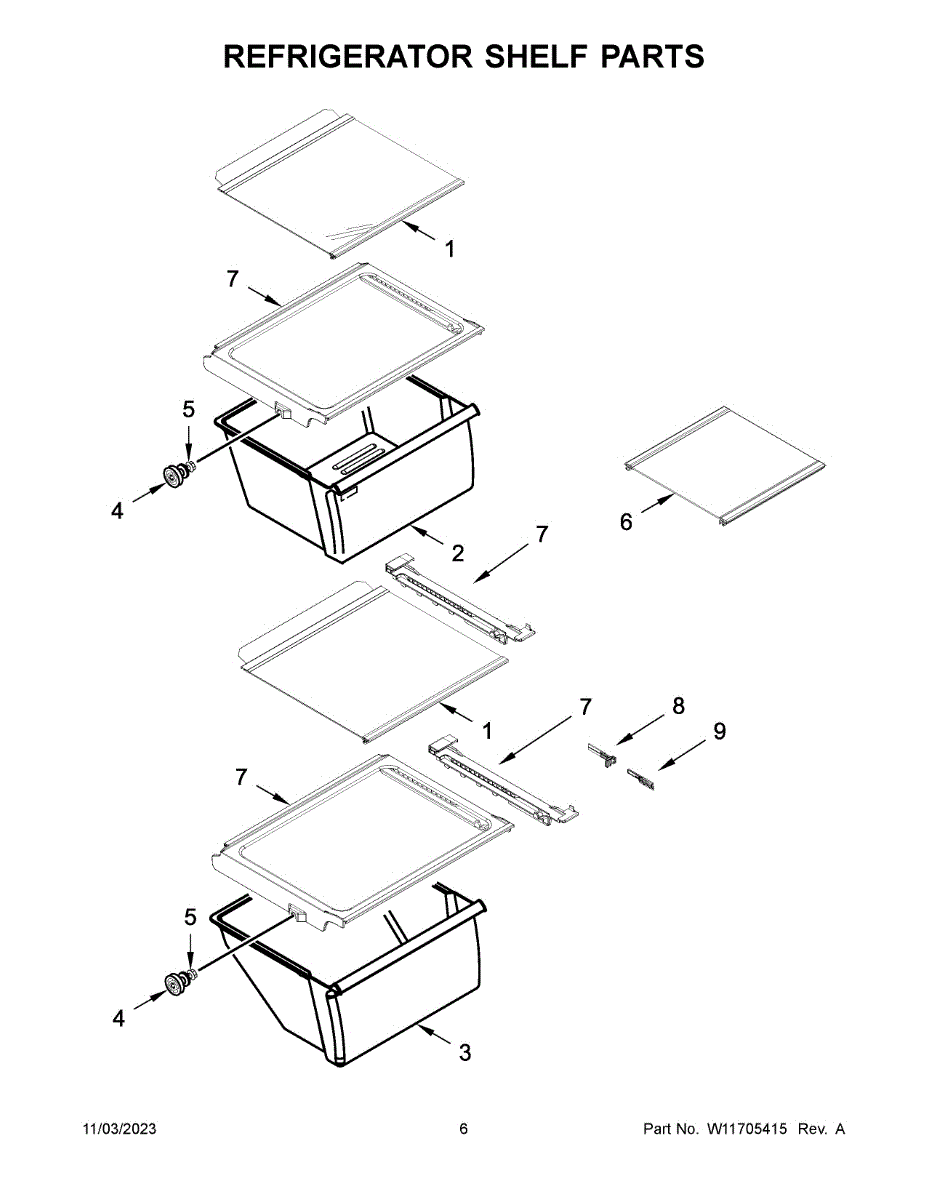 REFRIGERATOR SHELF PARTS

1

7

5

4

2

7

6

1

7

8

9

7

5

4

3

11/03/2023

6

Part No. W11705415 Rev. A