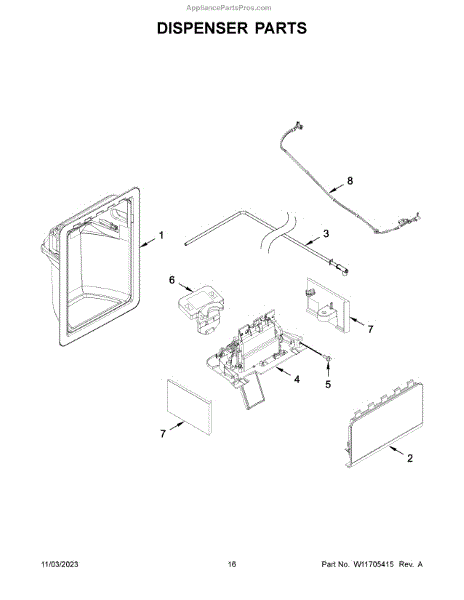 AppliancePartsPros.com

DISPENSER PARTS

8

1

3

6

7

4

5

7

2

11/03/2023

16

Part No. W11705415 Rev. A