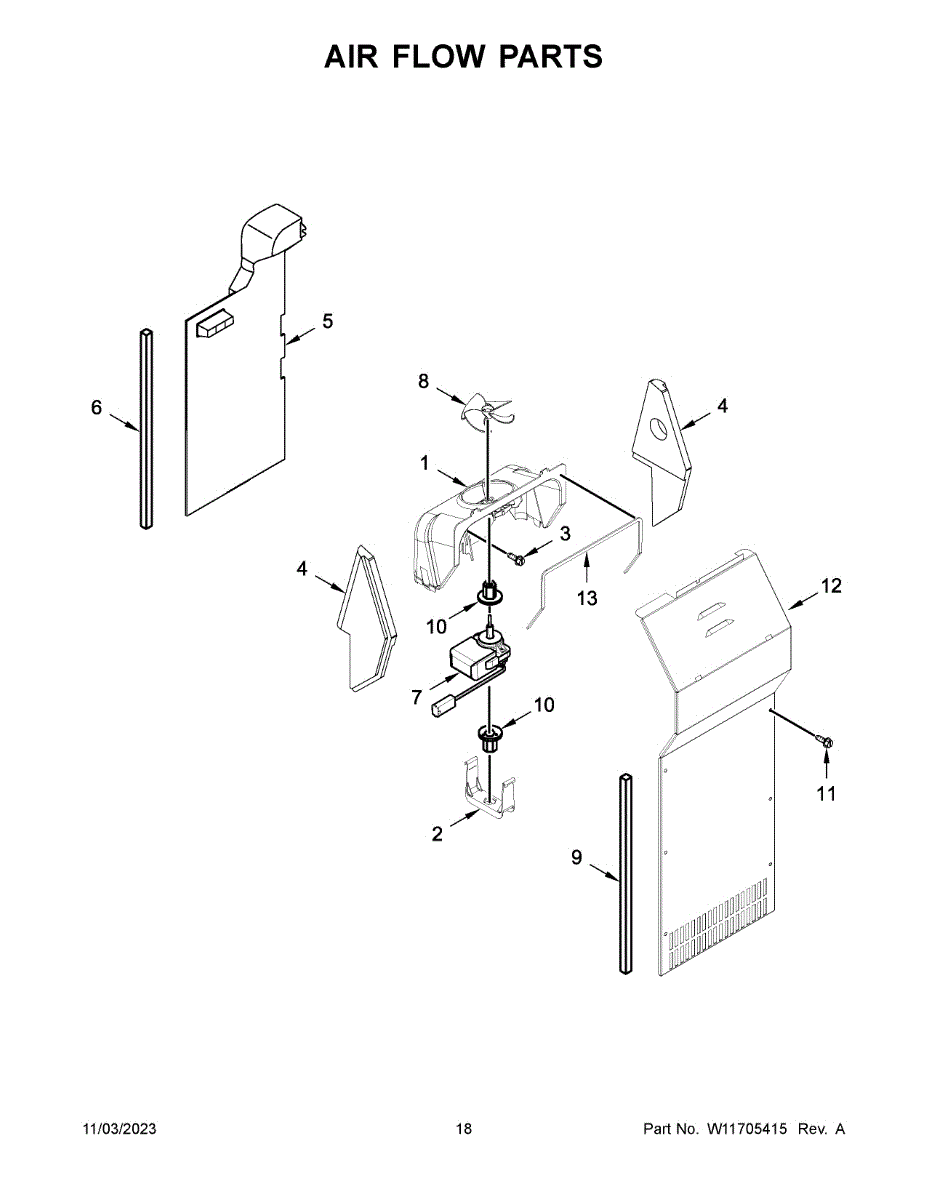 AIR FLOW PARTS

5

6

8

4

1

3

4

13

12

10

7

10

11

2

9

11/03/2023

18

Part No. W11705415 Rev. A