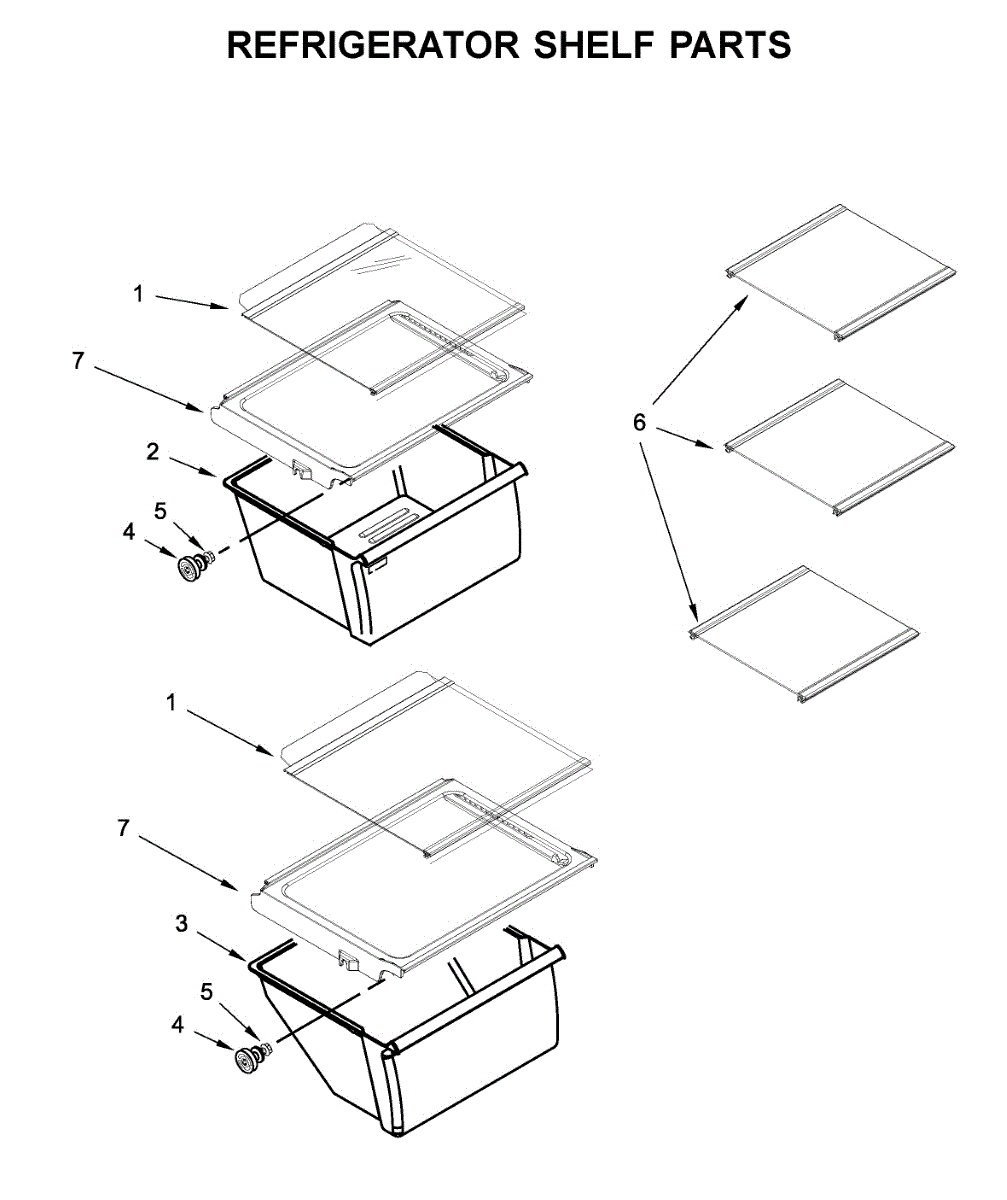 REFRIGERATOR SHELF PARTS

1
7
2
5
4
6
1
7
3
5
4