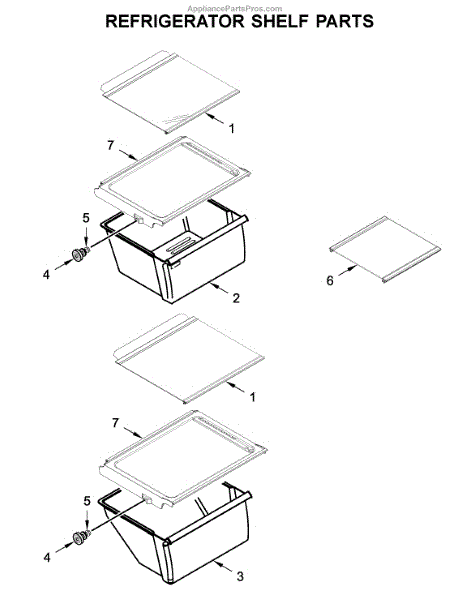 AppliancePartsPros.com
REFRIGERATOR SHELF PARTS

1
7
5
4
2
6
1
7
5
4
3