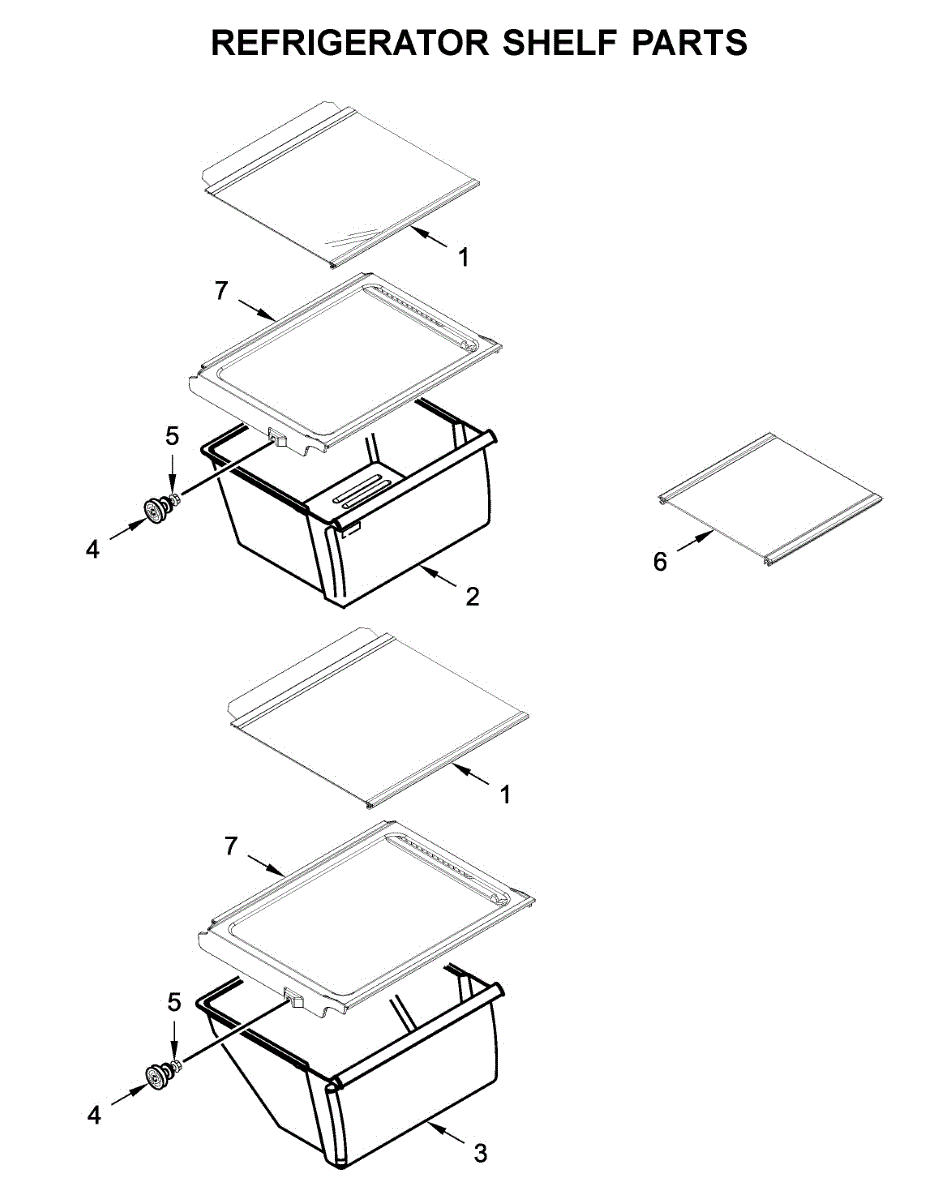 REFRIGERATOR SHELF PARTS

1
7
5
4
2
6
1
7
5
4
3