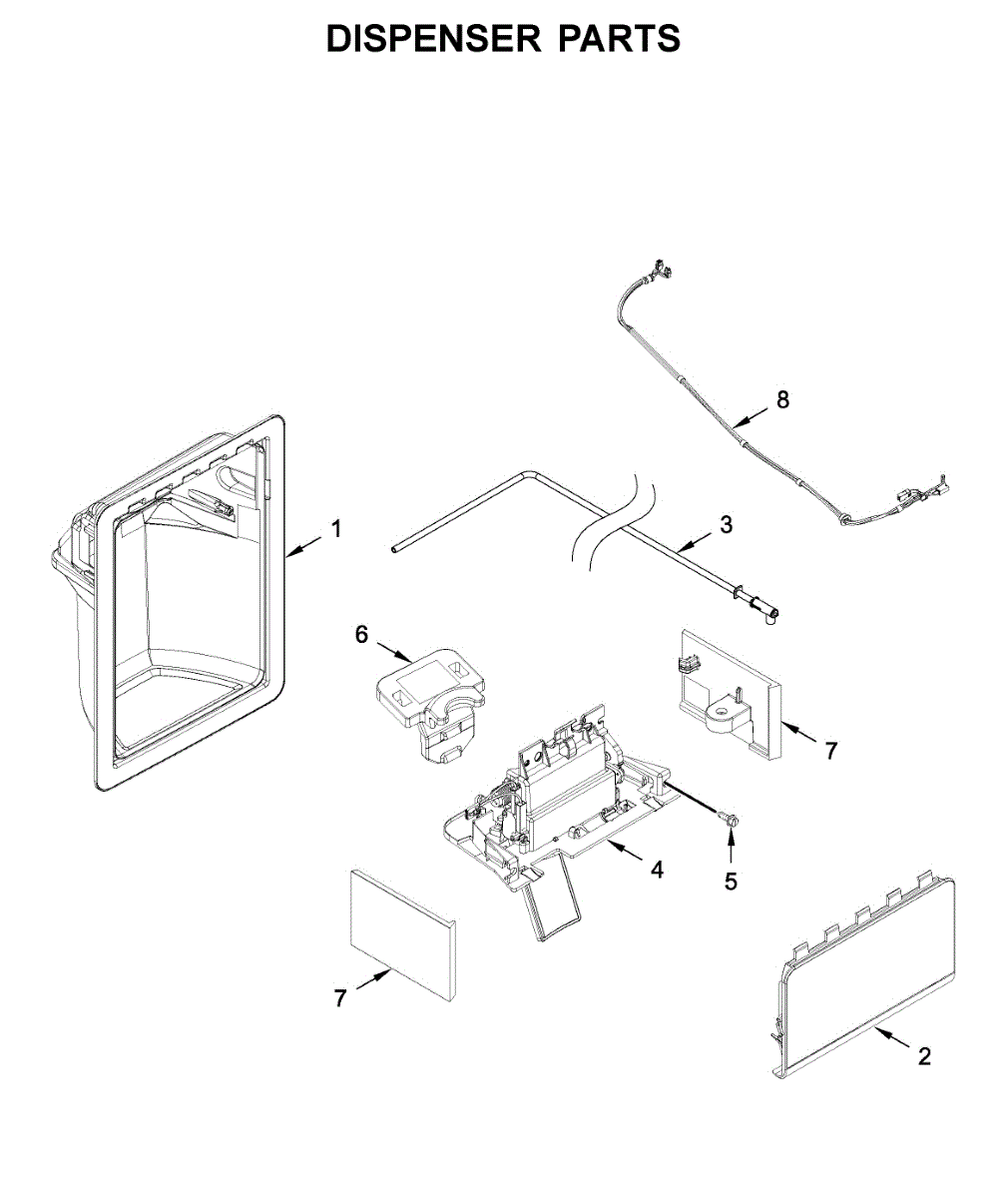 DISPENSER PARTS

8

1

3

6

7

4

5

7

2