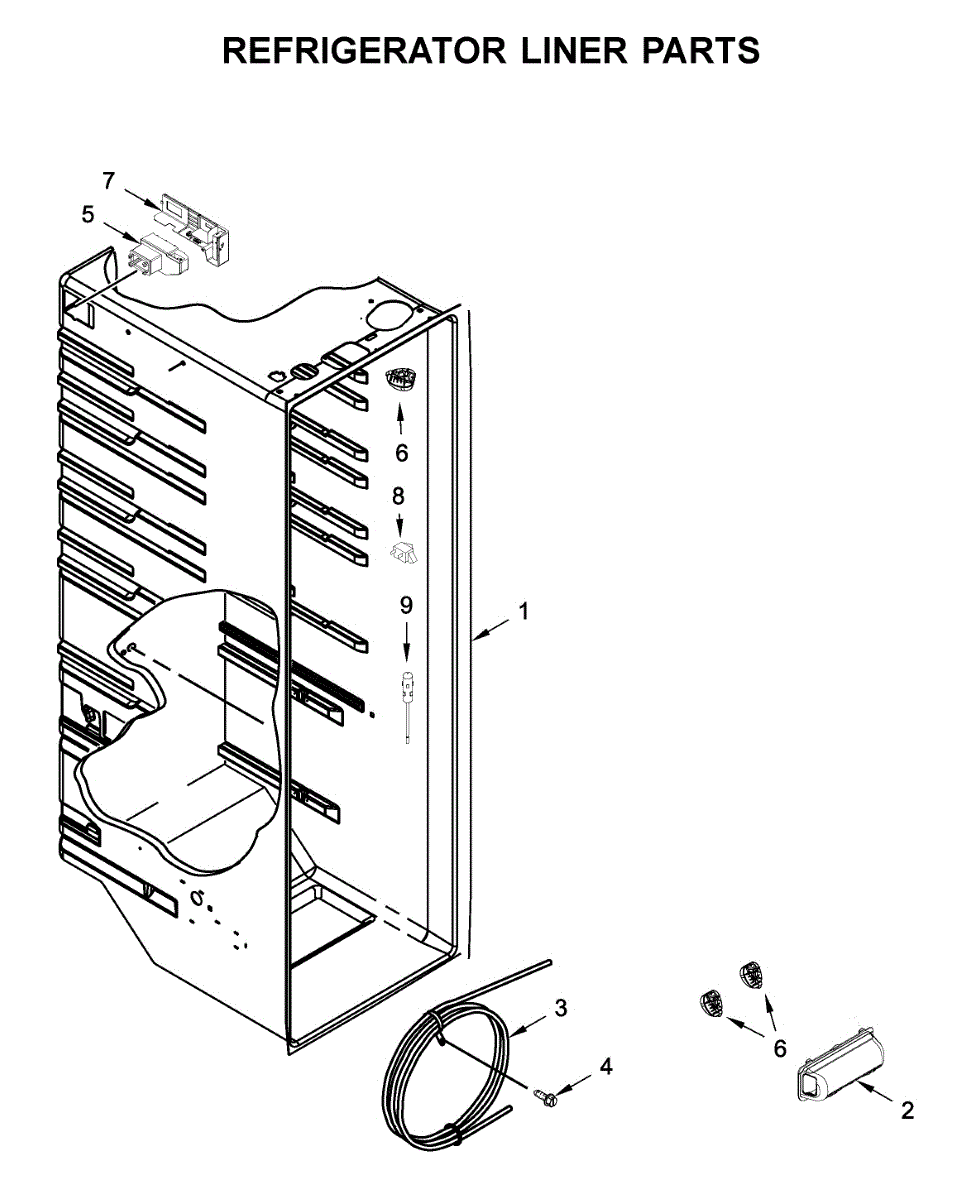 REFRIGERATOR LINER PARTS

7
5
6
8
9
1
3
4
6
2