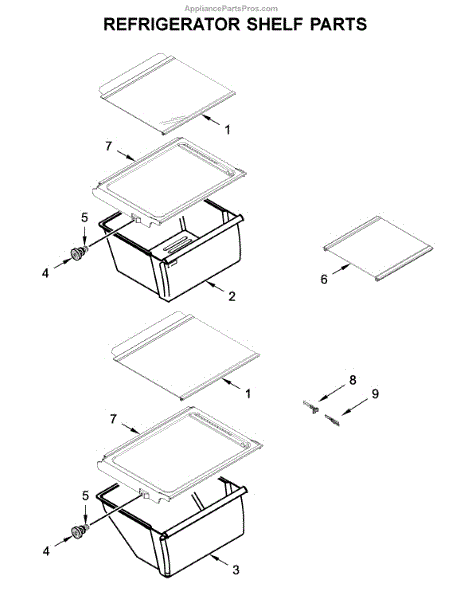 AppliancePartsPros.com
REFRIGERATOR SHELF PARTS

1
7
5
4
2
6
1
8
9
7
5
4
3