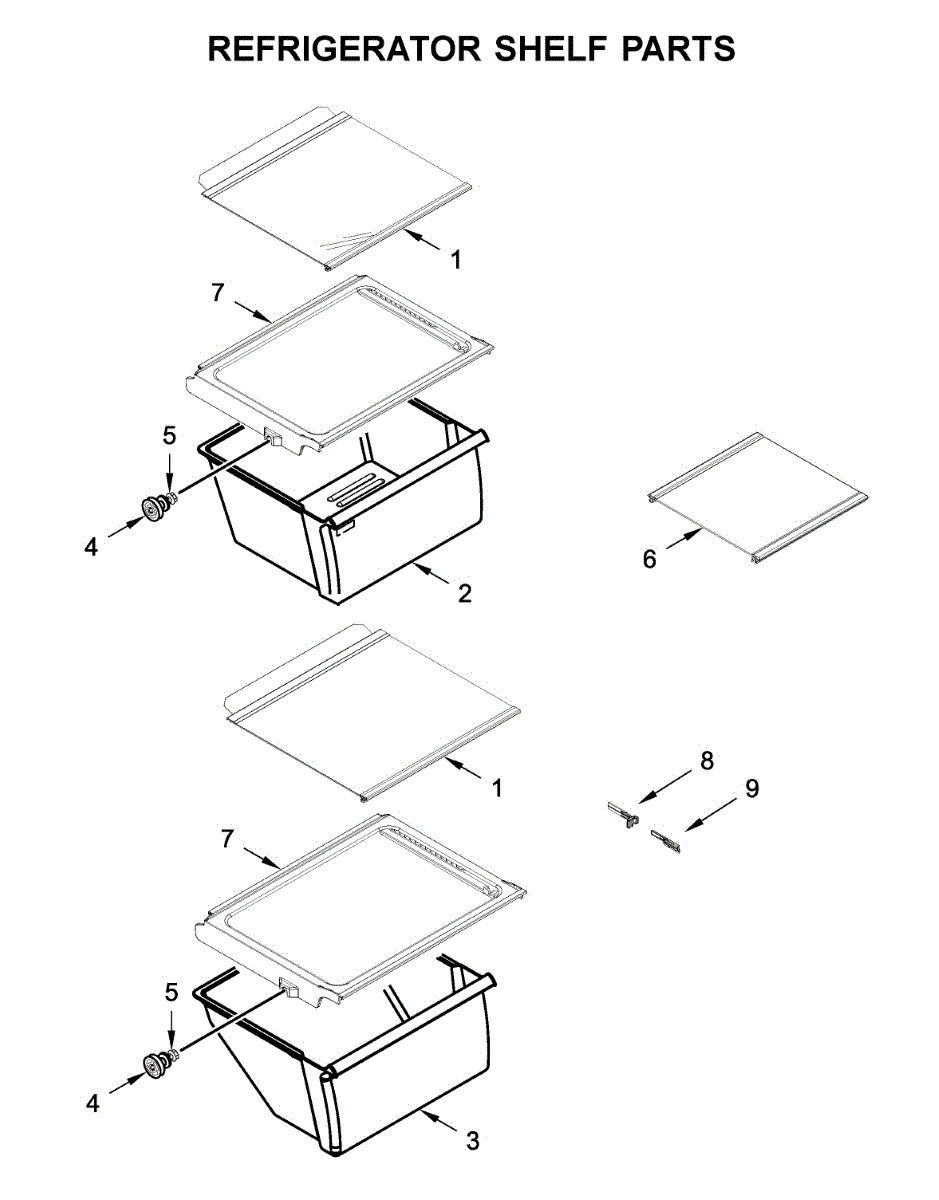 REFRIGERATOR SHELF PARTS

1
7
5
4
2
6
1
8
9
7
5
4
3