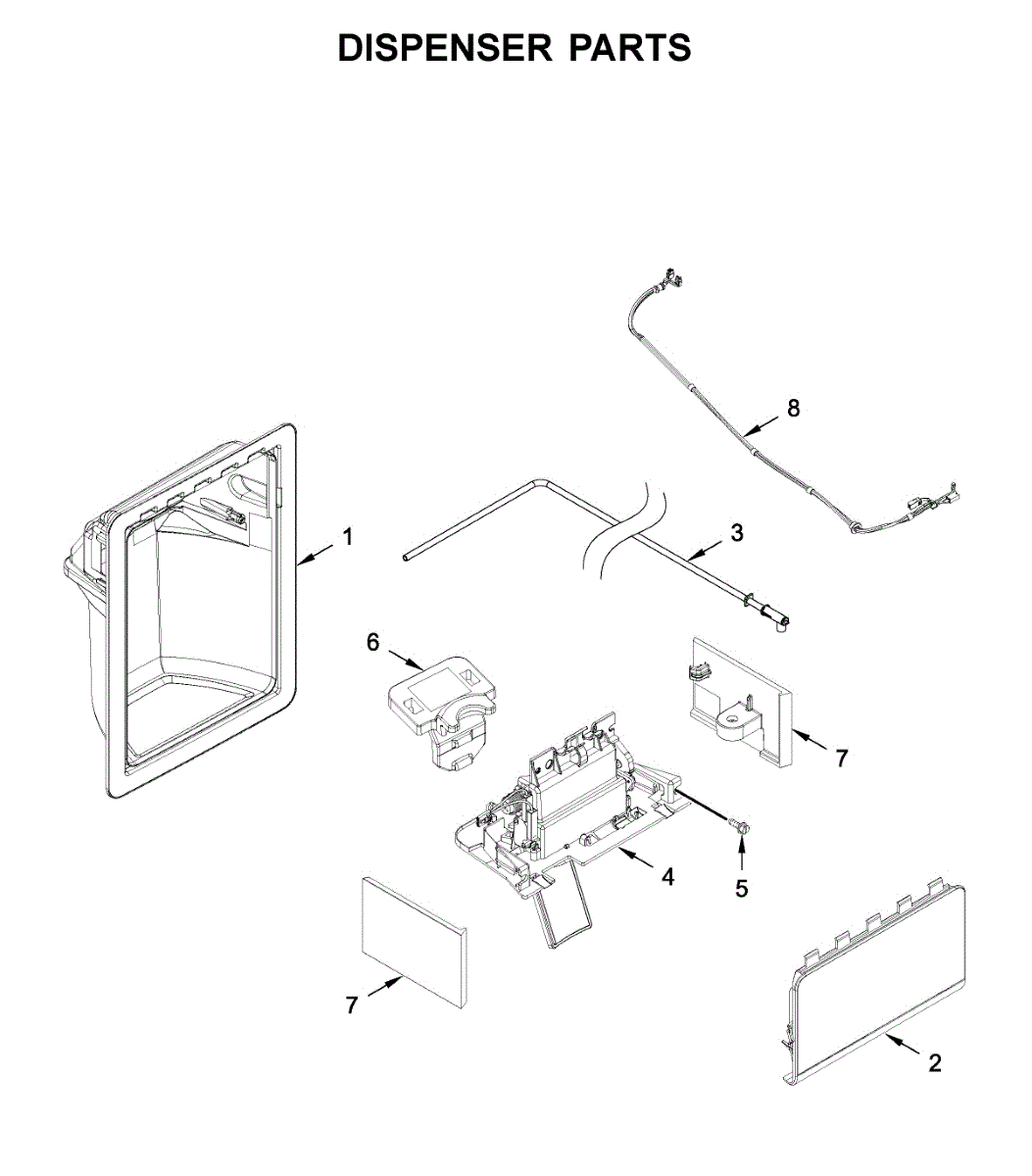 DISPENSER PARTS

8

1

3

6

7

4

5

7

2