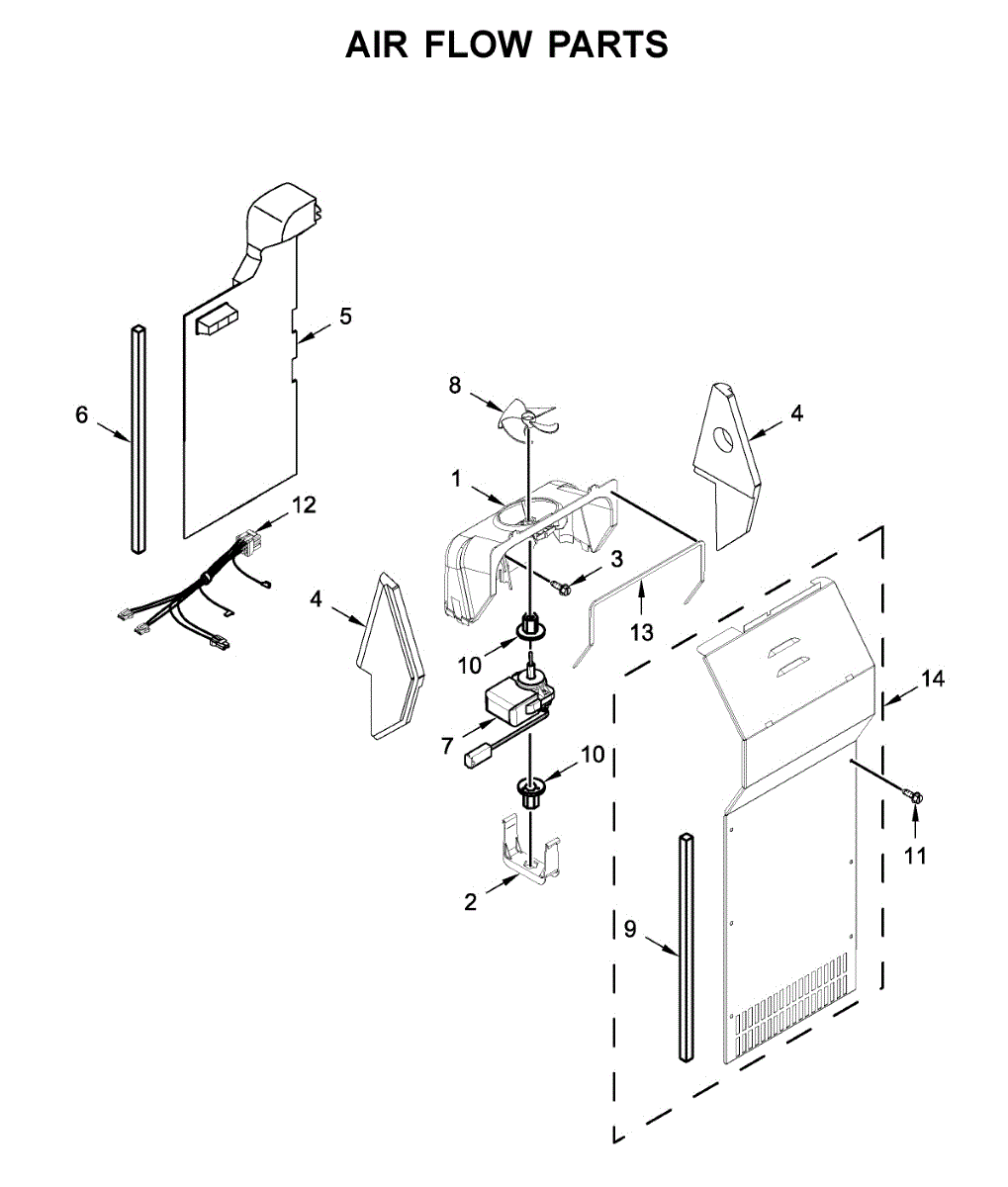 AIR FLOW PARTS

5
6
8
4
1
12
3
4
13
10
14
7
10
11
2
9