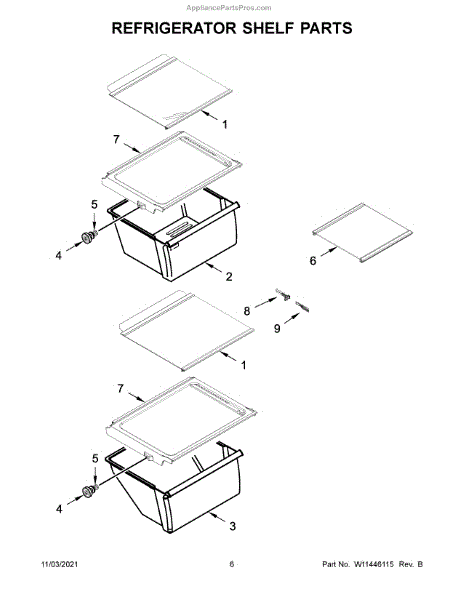 AppliancePartsPros.com

REFRIGERATOR SHELF PARTS

1

7

5

4

2

6

8

9

1

7

5

4

3

11/03/2021

6

Part No. W11446115 Rev. B