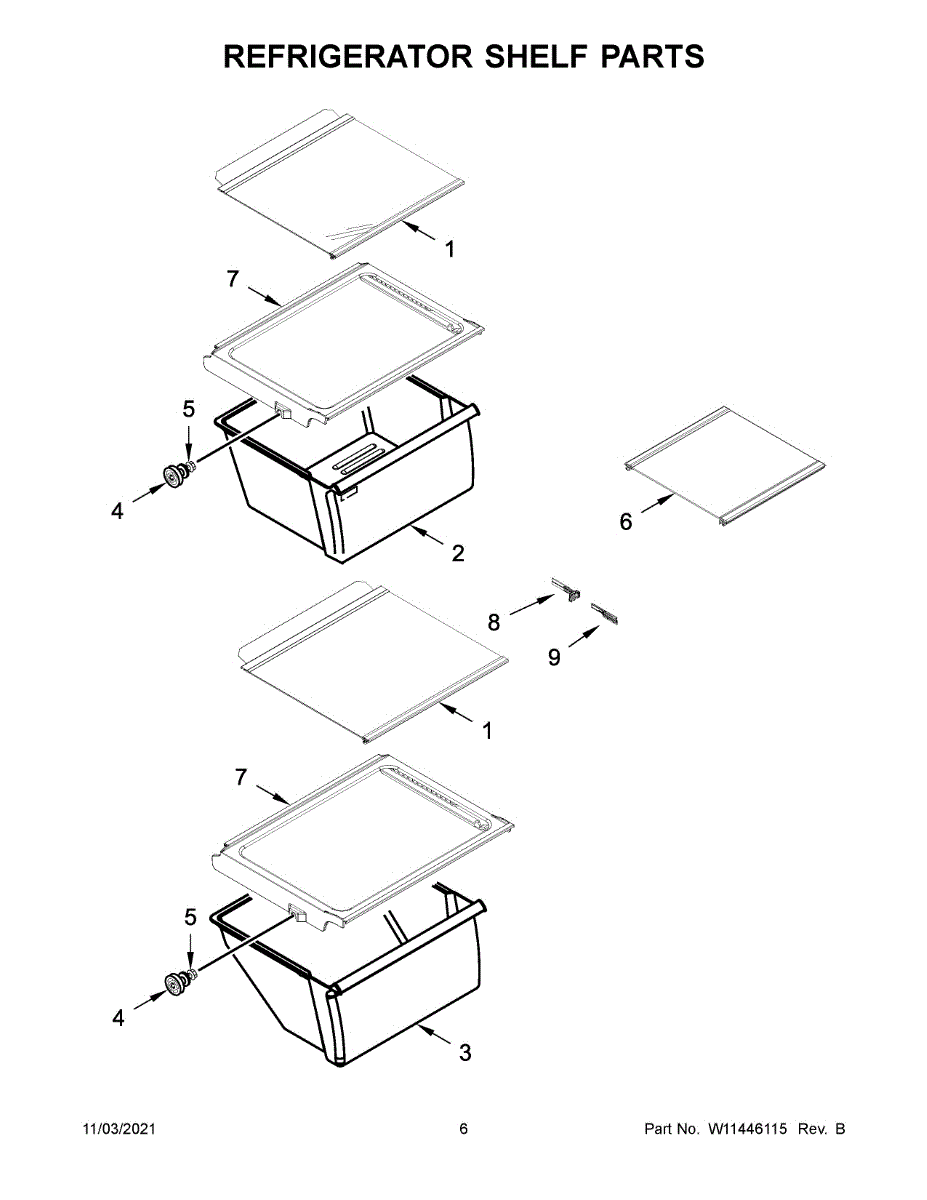 REFRIGERATOR SHELF PARTS

1

7

5

4

2

6

8

9

1

7

5

4

3

11/03/2021

6

Part No. W11446115 Rev. B