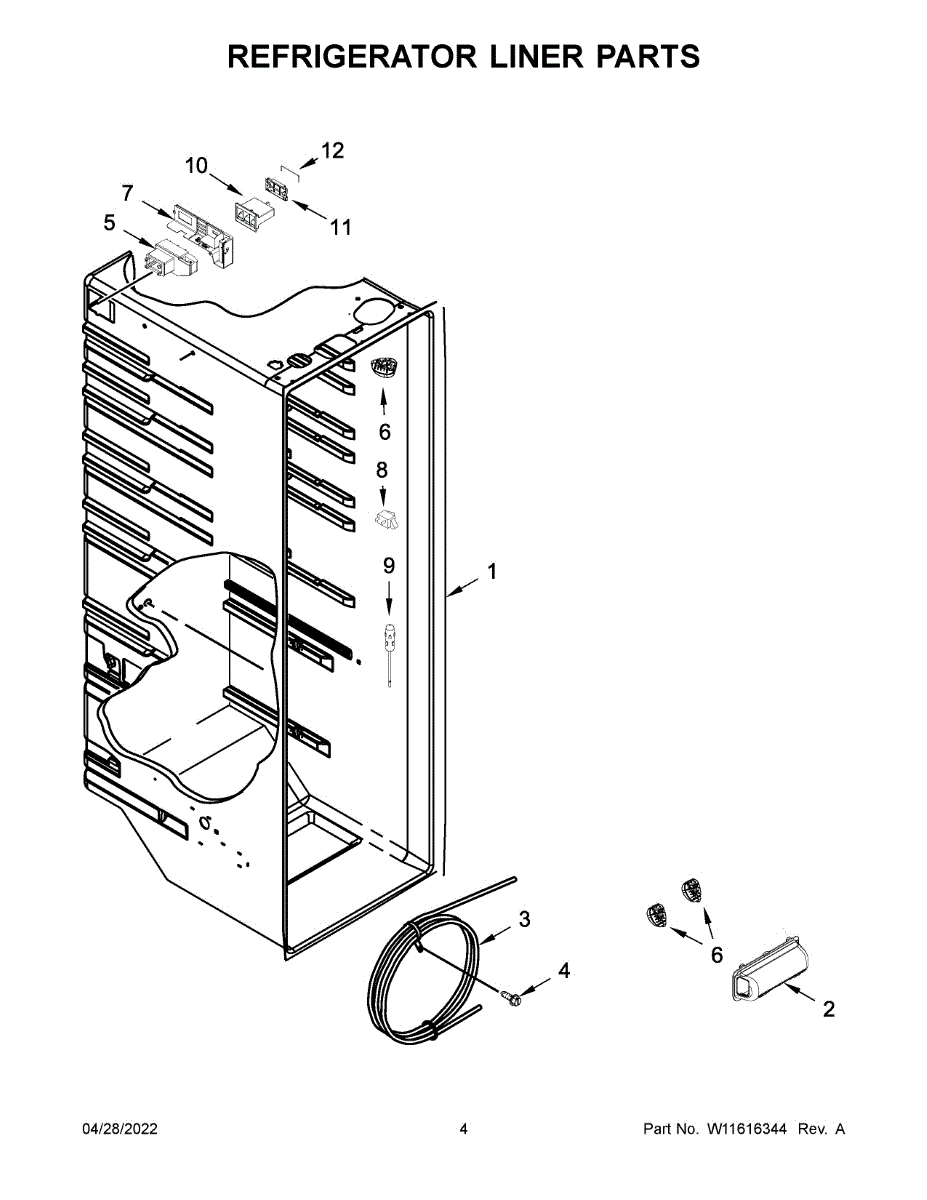 REFRIGERATOR LINER PARTS

12
10
7
11
5
6
8
9
1
3
4
6
2

04/28/2022
4
Part No. W11616344 Rev. A