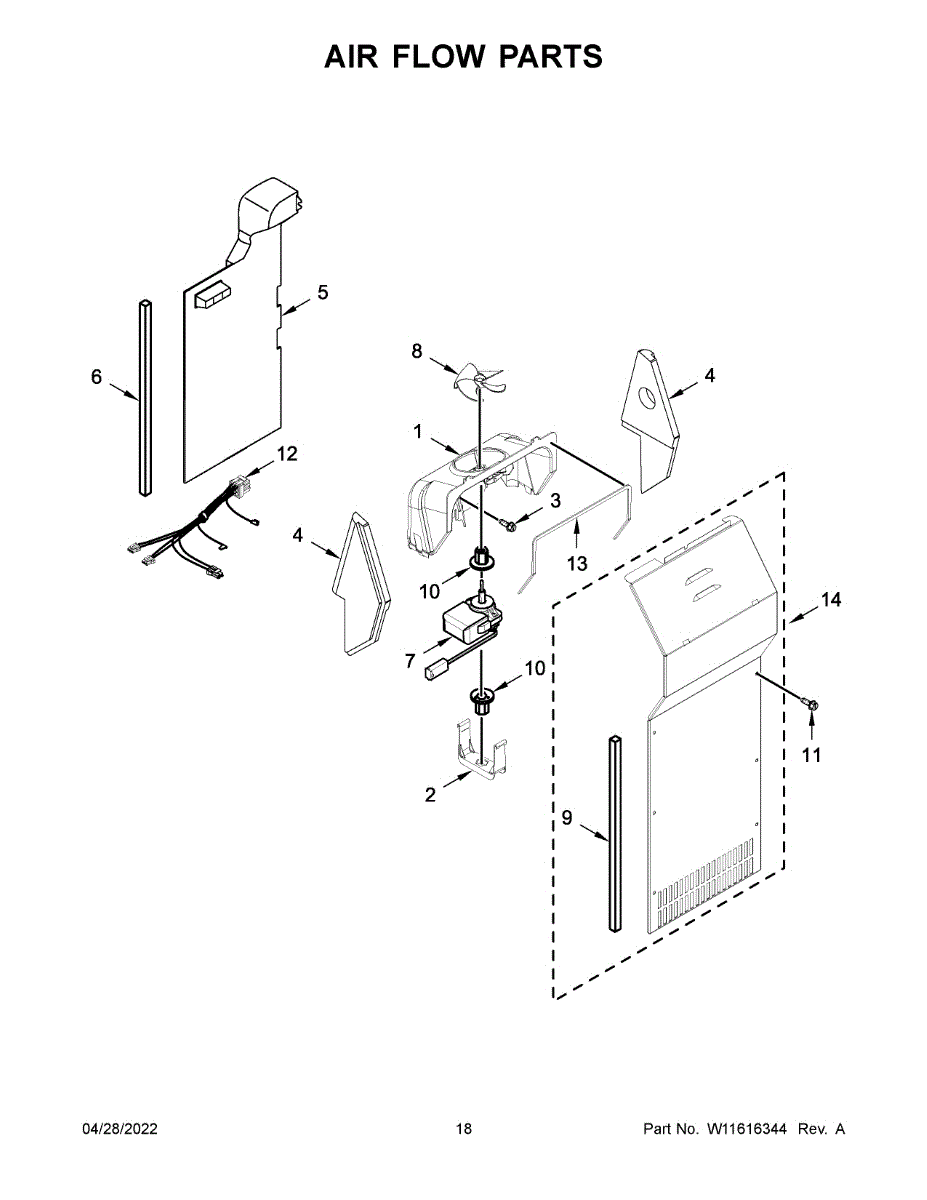 AIR FLOW PARTS

5

6

8

4

1

12

3

4

13

10

14

7

10

11

2

9

04/28/2022

18

Part No. W11616344 Rev. A