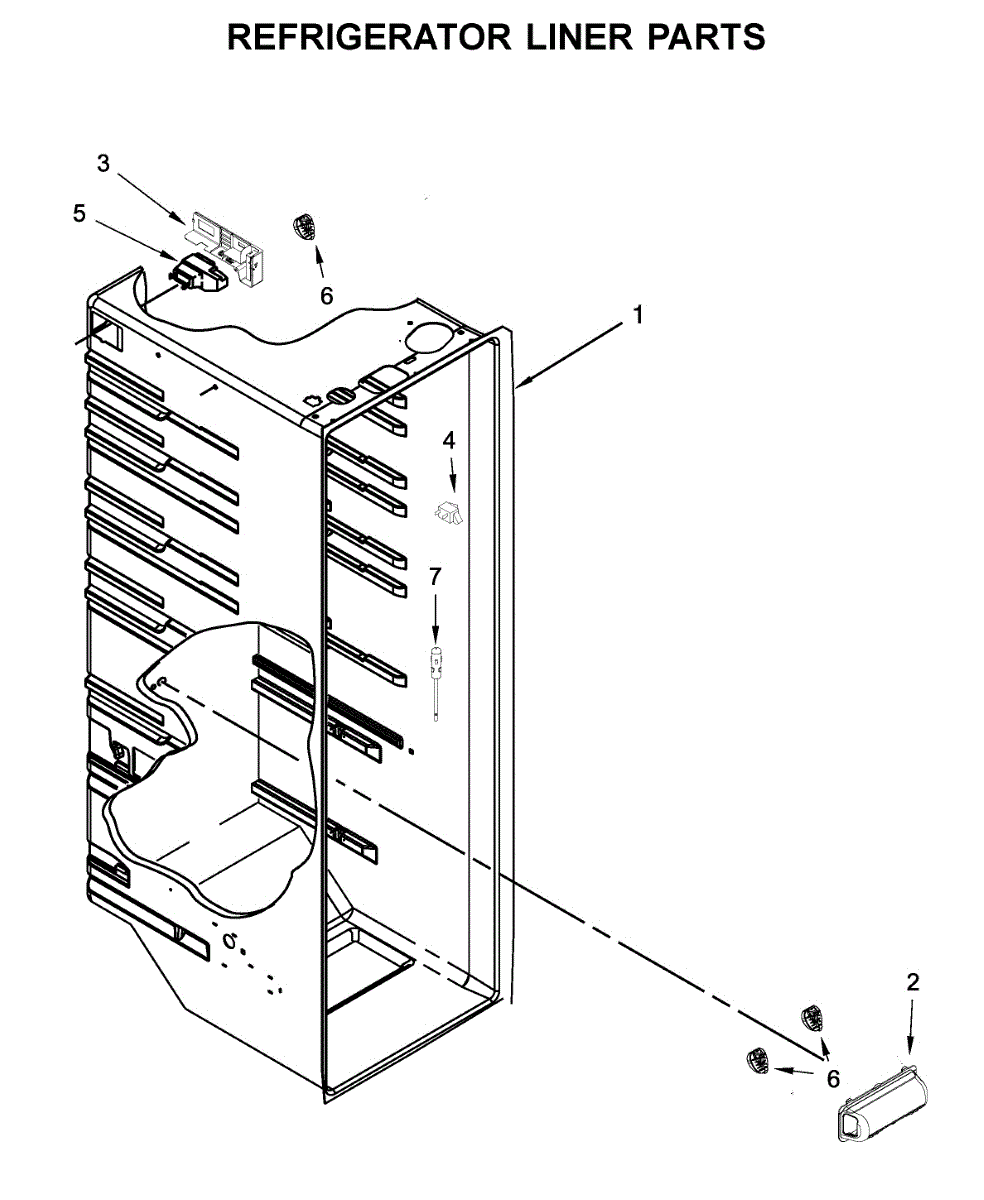 REFRIGERATOR LINER PARTS

3

5

6

1

4

7

2

6