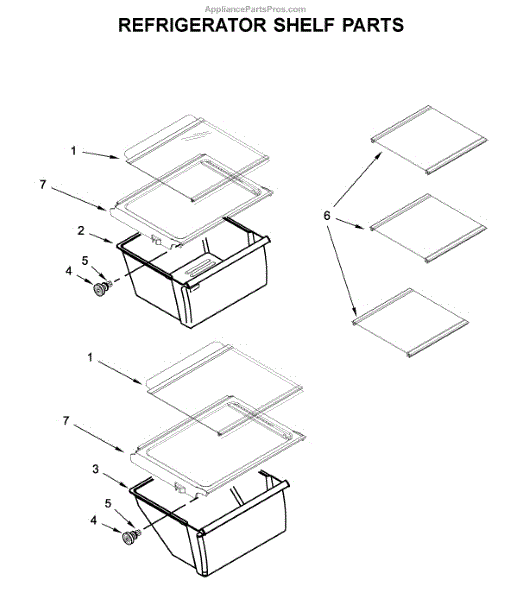 AppliancePartsPros.com
REFRIGERATOR SHELF PARTS

1
7
2
5
4
6
1
7
3
5
4