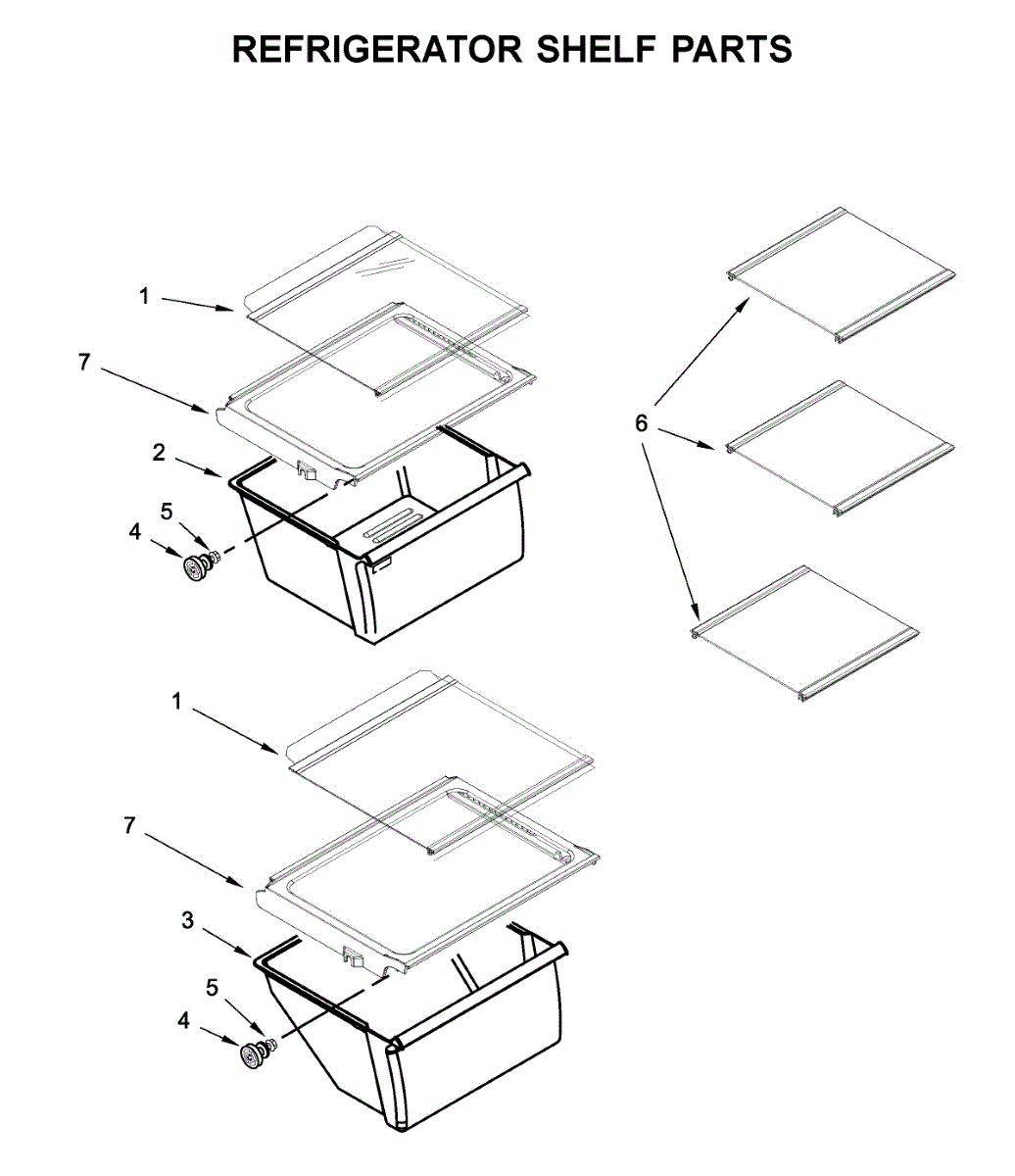 REFRIGERATOR SHELF PARTS

1
7
2
5
4
6
1
7
3
5
4