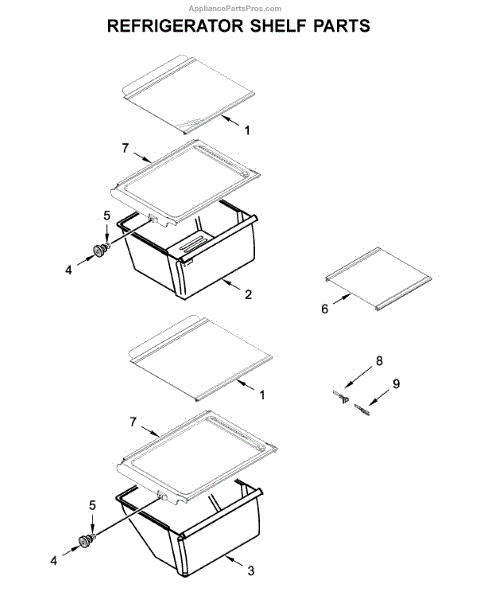 AppliancePartsPros.com

REFRIGERATOR SHELF PARTS

1

7

5

4

2

6

1

8

9

7

5

4

3