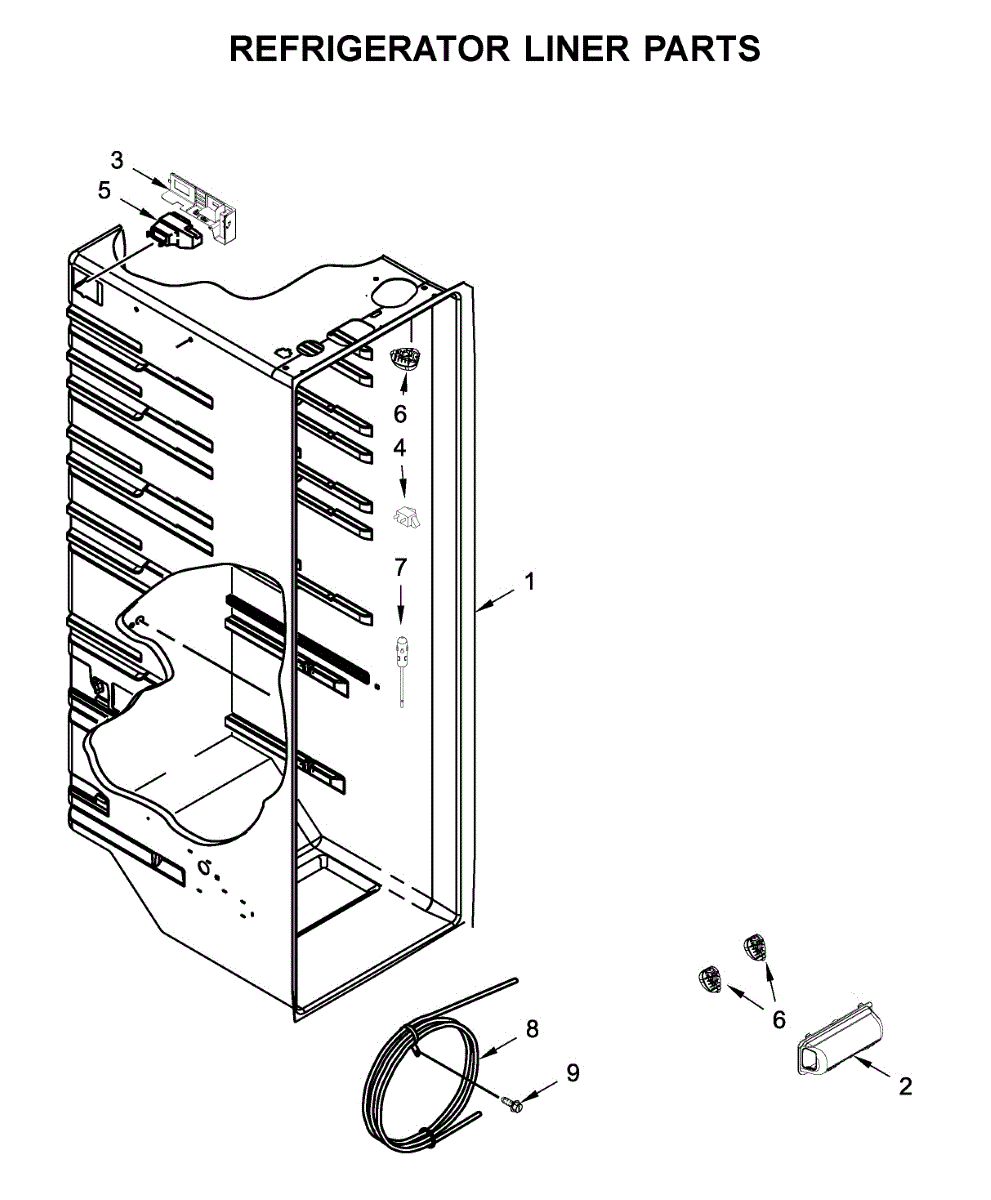 REFRIGERATOR LINER PARTS

3
5
6
4
7
1
8
9
6
2