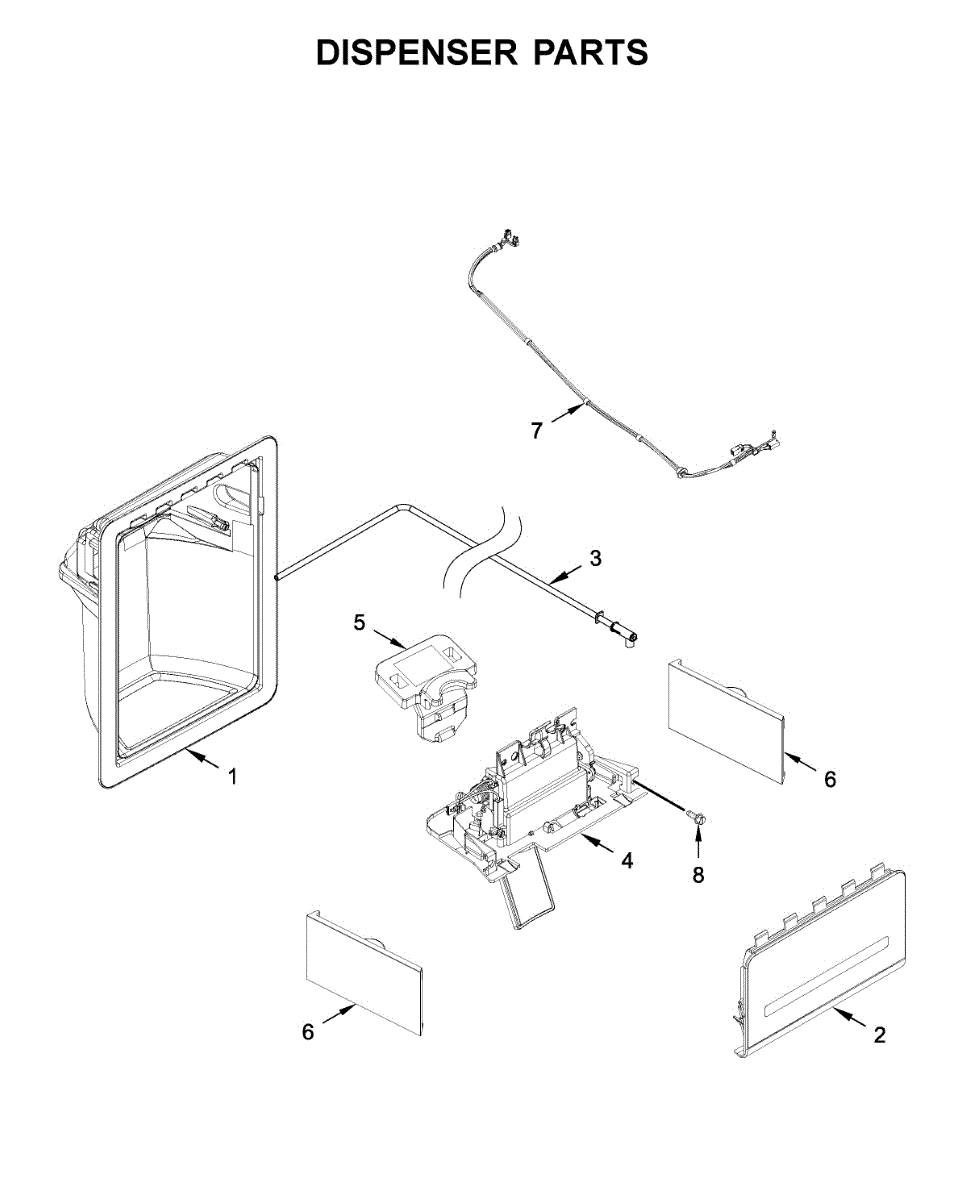 DISPENSER PARTS

7

3

5

1

6

4

8

6

2