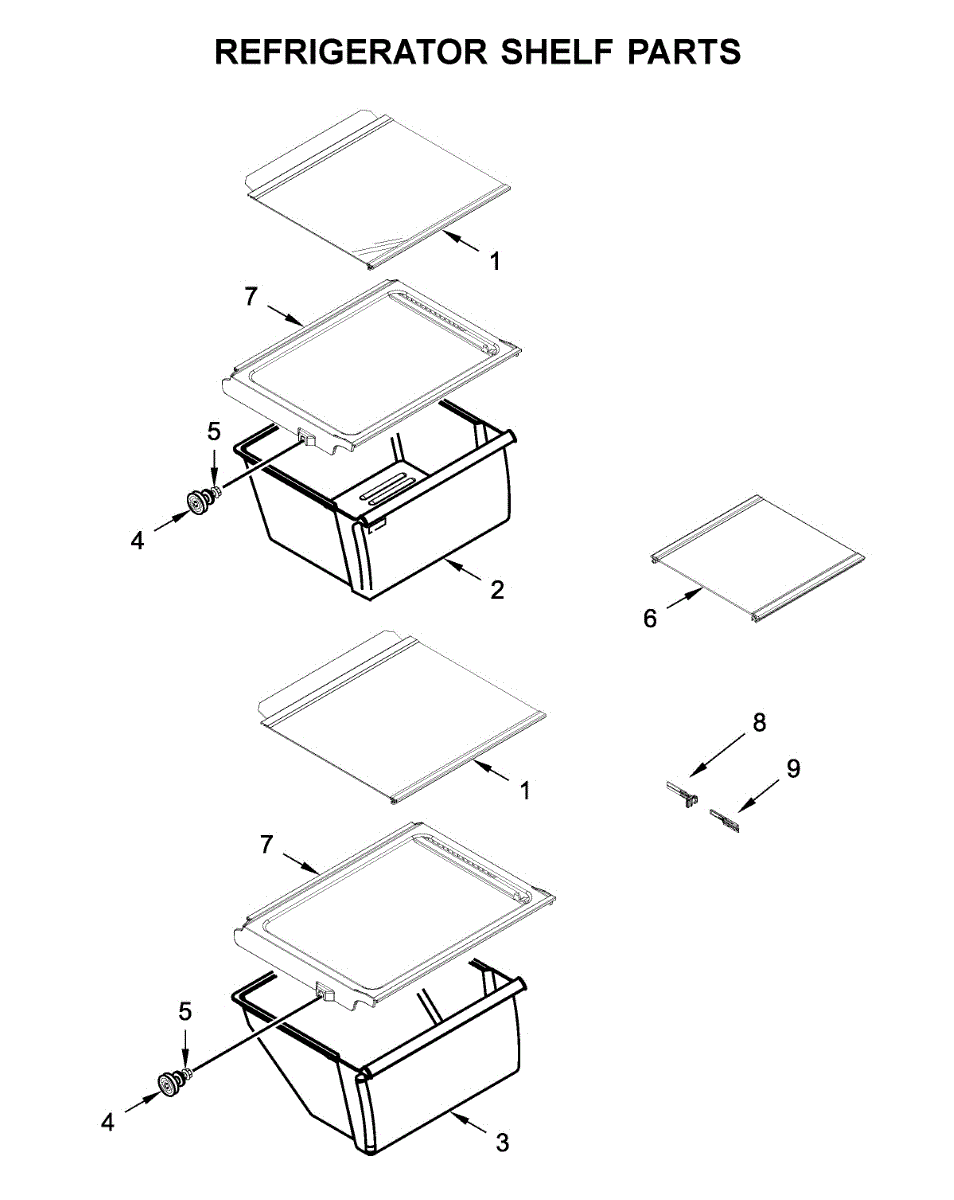 REFRIGERATOR SHELF PARTS

1

7

5

4

2

6

1

8

9

7

5

4

3