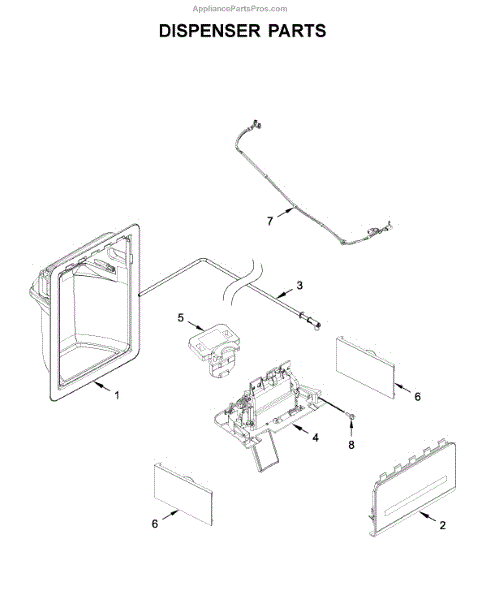 AppliancePartsPros.com

DISPENSER PARTS

7

3

5

1

6

4

8

6

2