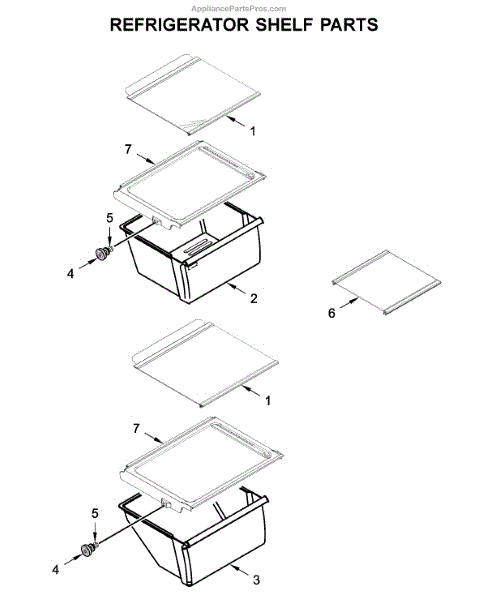 AppliancePartsPros.com
REFRIGERATOR SHELF PARTS

1
7
5
4
2
6
1
7
5
4
3