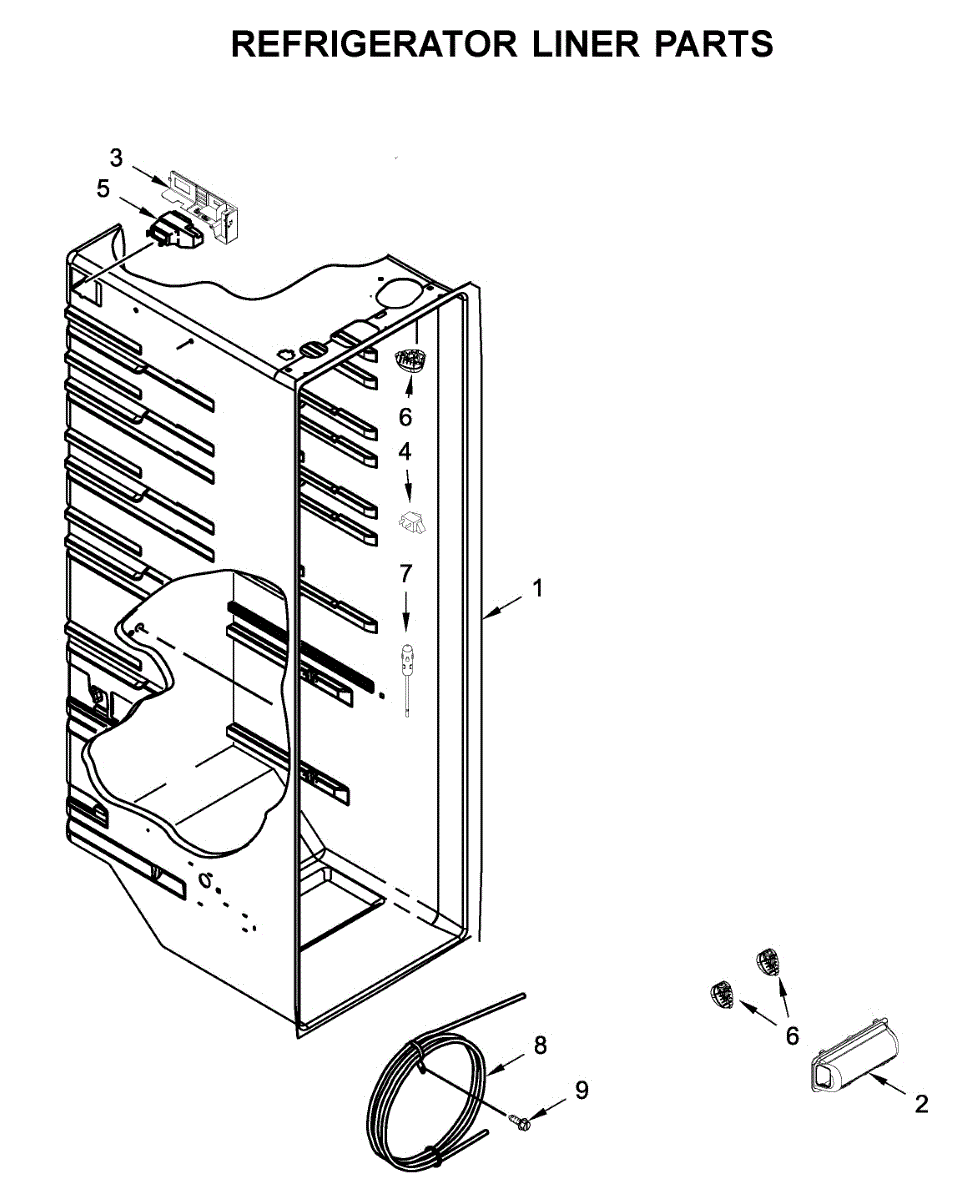 REFRIGERATOR LINER PARTS

3
5
6
4
7
1
8
9
6
2