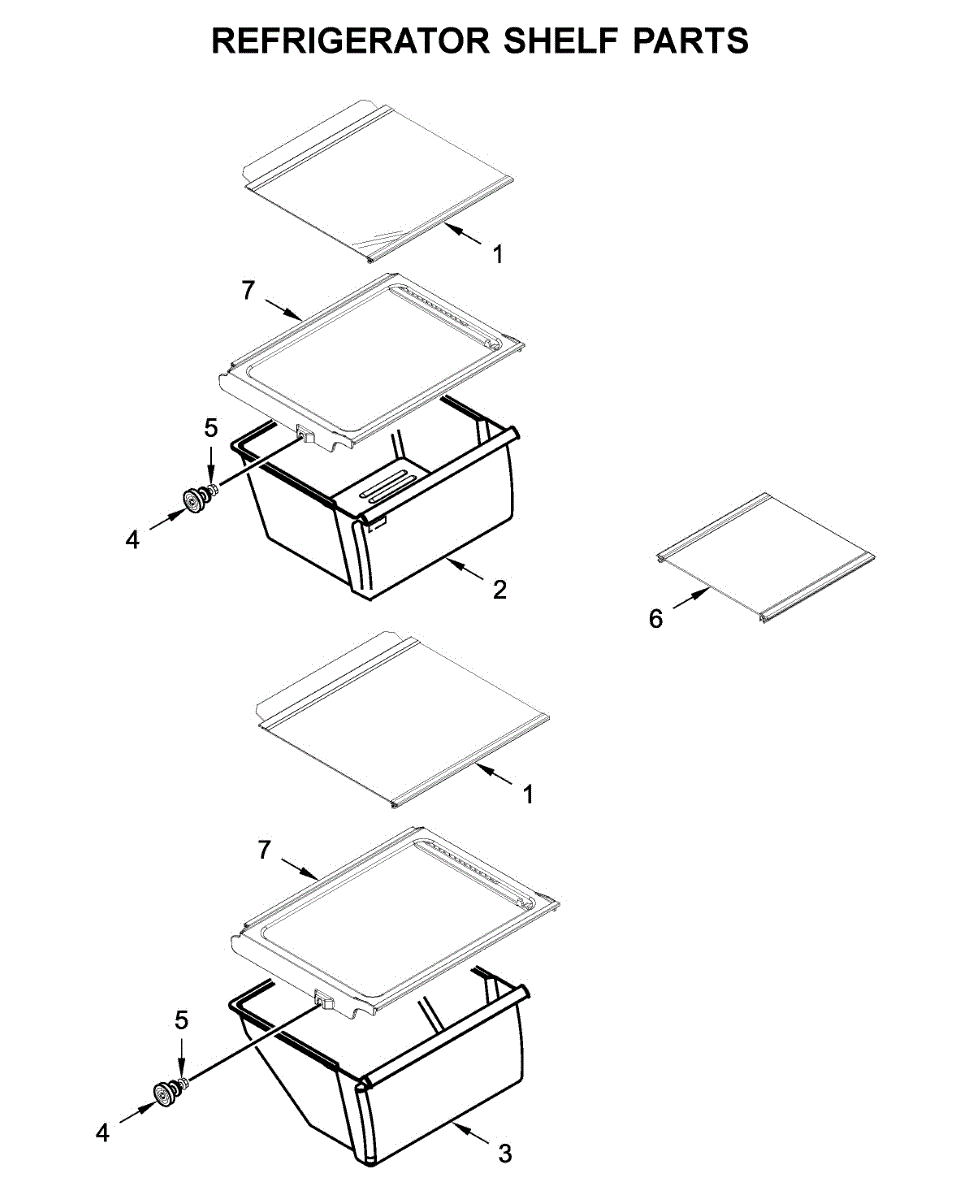 REFRIGERATOR SHELF PARTS

1
7
5
4
2
6
1
7
5
4
3