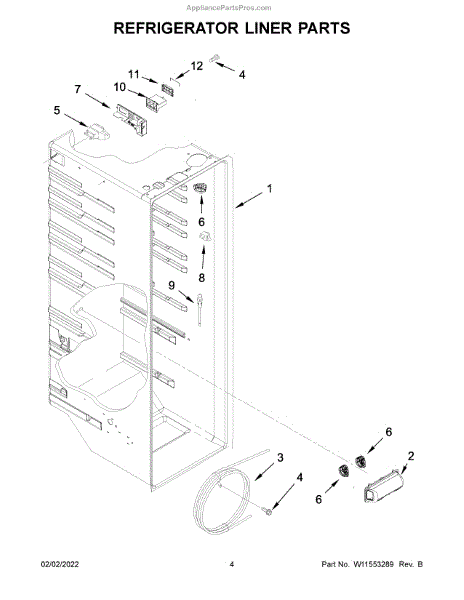 AppliancePartsPros.com

REFRIGERATOR LINER PARTS

12
11
4
7
10
5
1
6
8
9
6
2
3
4
6

02/02/2022

4

Part No. W11553289 Rev. B