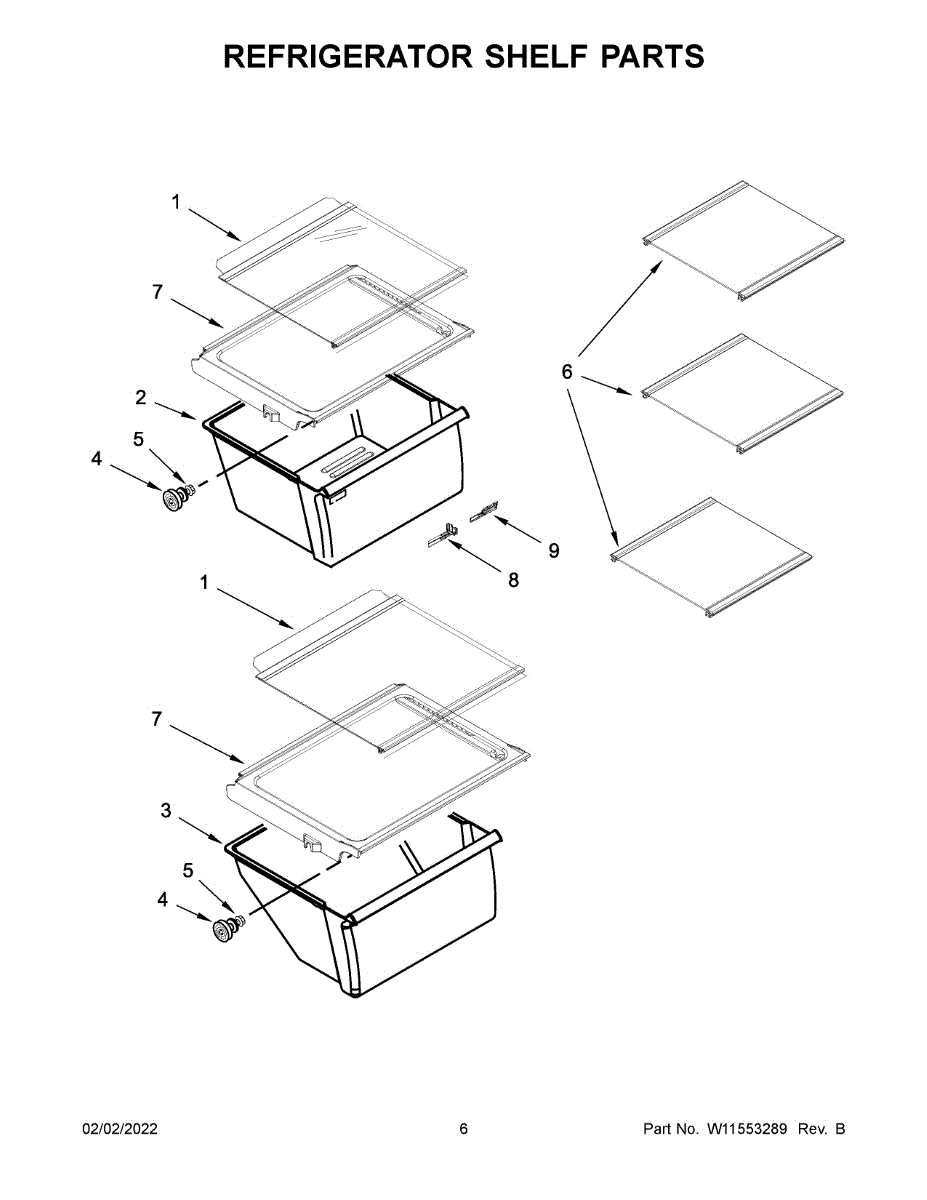 REFRIGERATOR SHELF PARTS

1
7
2
5
4
6
9
8
1
7
3
5
4

02/02/2022
6
Part No. W11553289 Rev. B