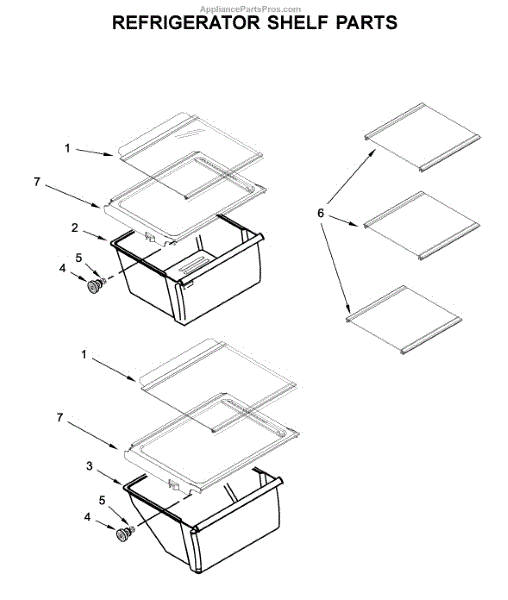 AppliancePartsPros.com
REFRIGERATOR SHELF PARTS

1
7
2
5
4
6
1
7
3
5
4