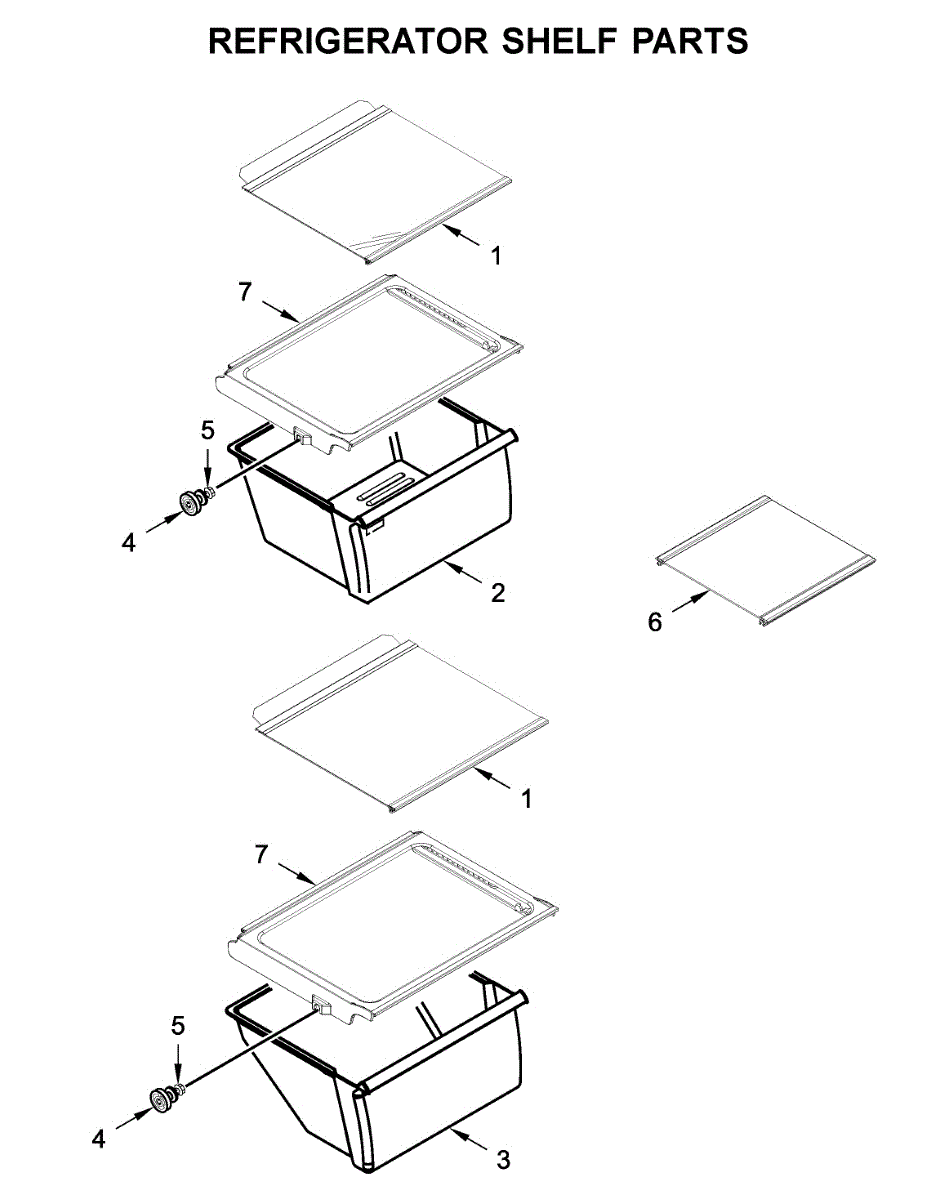 REFRIGERATOR SHELF PARTS

1

7

5

4

2

6

1

7

5

4

3